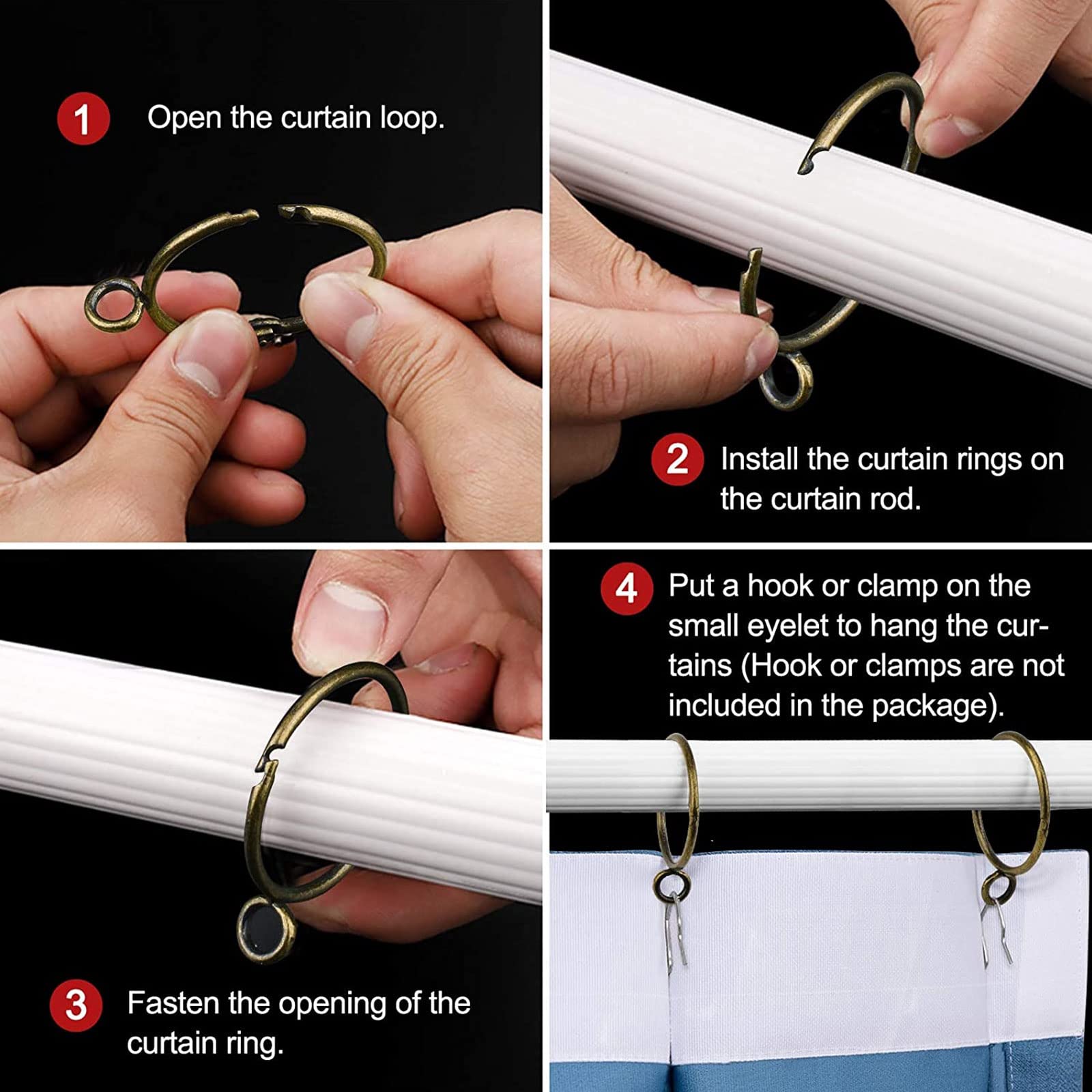 1 Open the curtain loop.

2 Install the curtain rings on the curtain rod.

3 Fasten the opening of the curtain ring.

4 Put a hook or clamp on the small eyelet to hang the curtains (Hook or clamps are not included in the package).