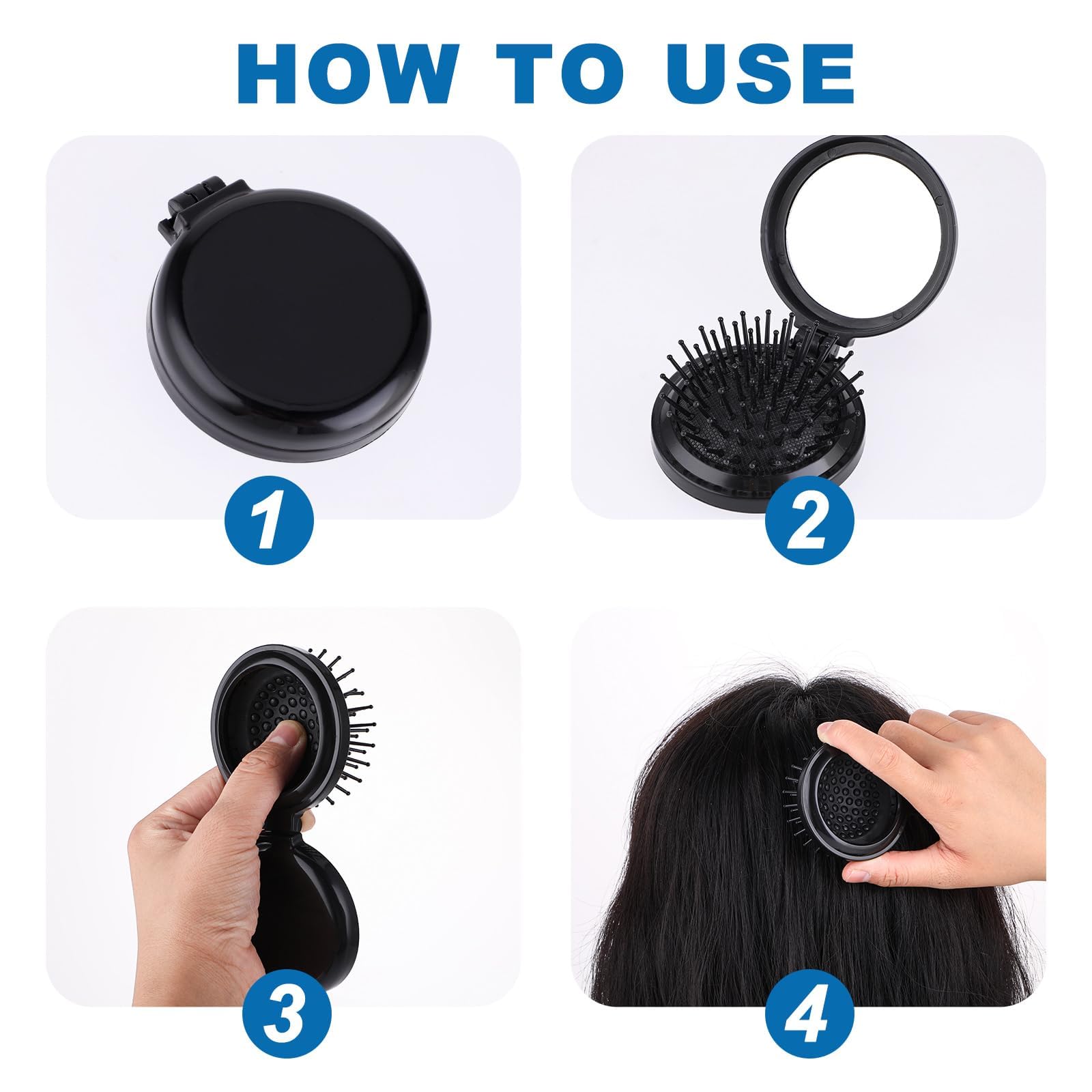 HOW TO USE

1

2

3

4