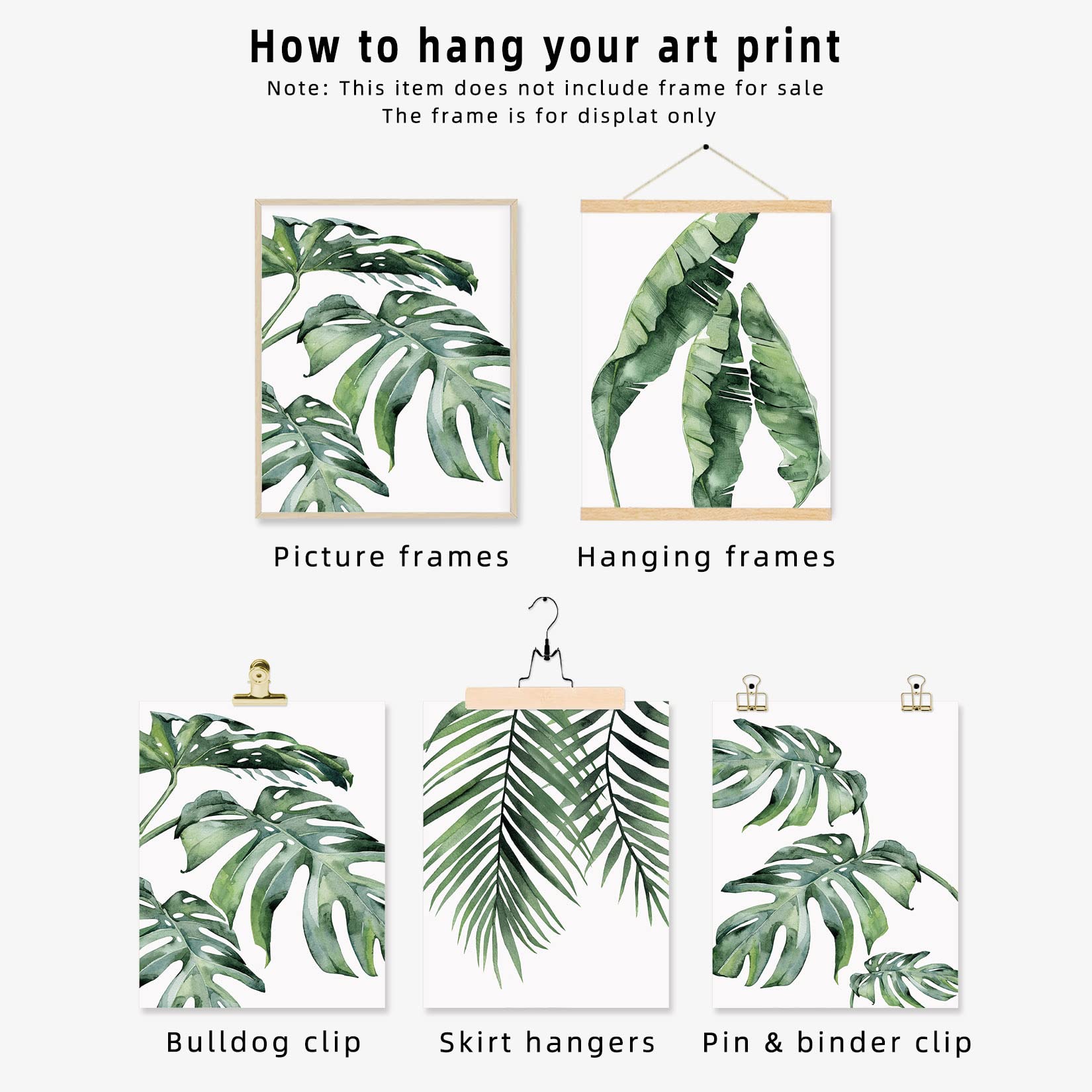 How to hang your art print
Note: This item does not include frame for sale
The frame is for displat only

Picture frames

Hanging frames

Bulldog clip

Skirt hangers

Pin & binder clip