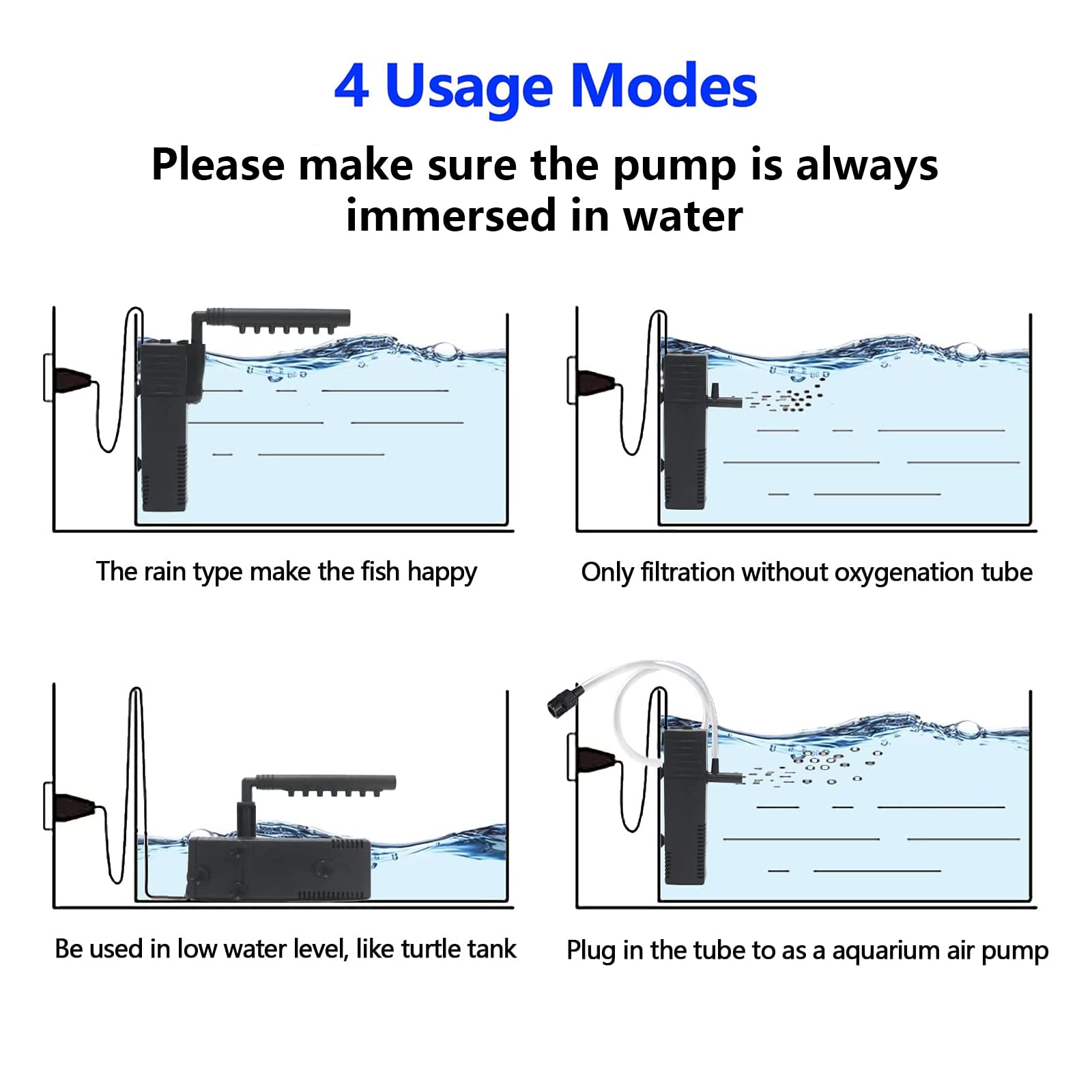 4 Usage Modes

Please make sure the pump is always immersed in water

The rain type make the fish happy

Only filtration without oxygenation tube

Be used in low water level, like turtle tank

Plug in the tube to as a aquarium air pump