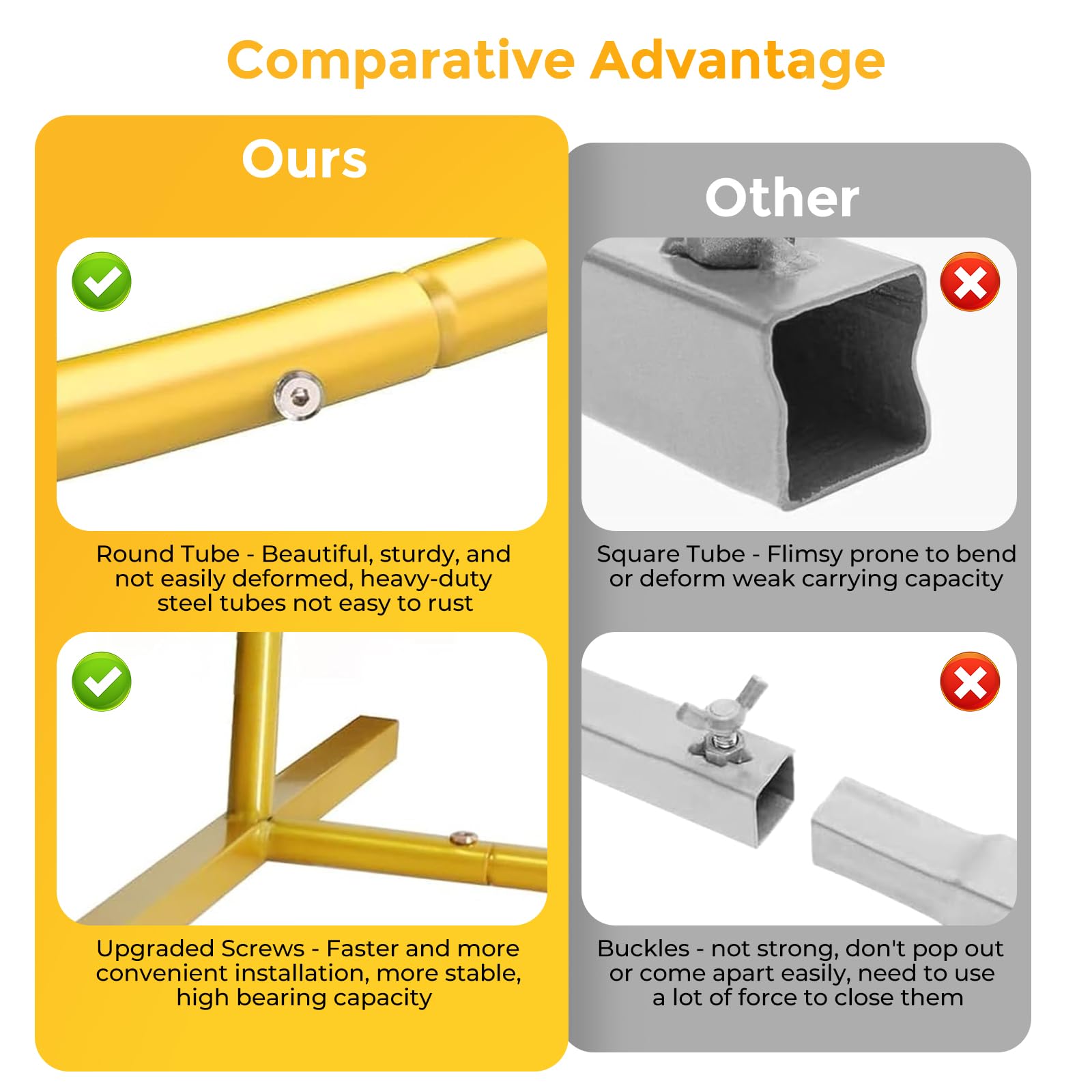 Comparative Advantage

Ours

Round Tube - Beautiful, sturdy, and not easily deformed, heavy-duty steel tubes not easy to rust

Upgraded Screws - Faster and more convenient installation, more stable, high bearing capacity

Other

Square Tube - Flimsy prone to bend or deform weak carrying capacity

Buckles - not strong, don't pop out or come apart easily, need to use a lot of force to close them