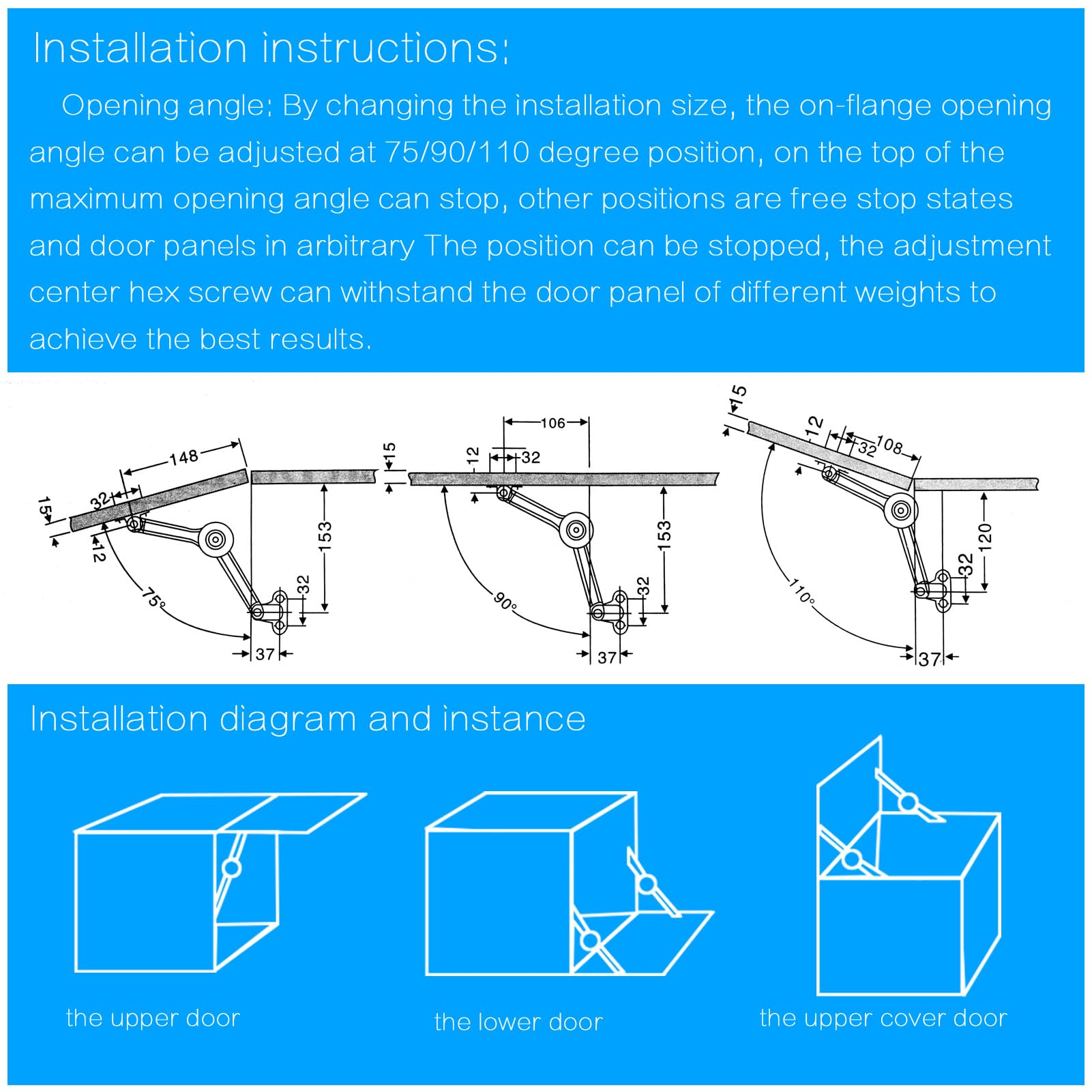 Installation instructions:

Opening angle: By changing the installation size, the on-flange opening angle can be adjusted at 75/90/110 degree position, on the top of the maximum opening angle can stop, other positions are free stop states and door panels in arbitrary The position can be stopped, the adjustment center hex screw can withstand the door panel of different weights to achieve the best results.

148
32
15
12
75°
153
32
37
15
106
12
32
90°
153
32
37
15
12
32
108
110°
120
32
37

Installation diagram and instance

the upper door

the lower door

the upper cover door