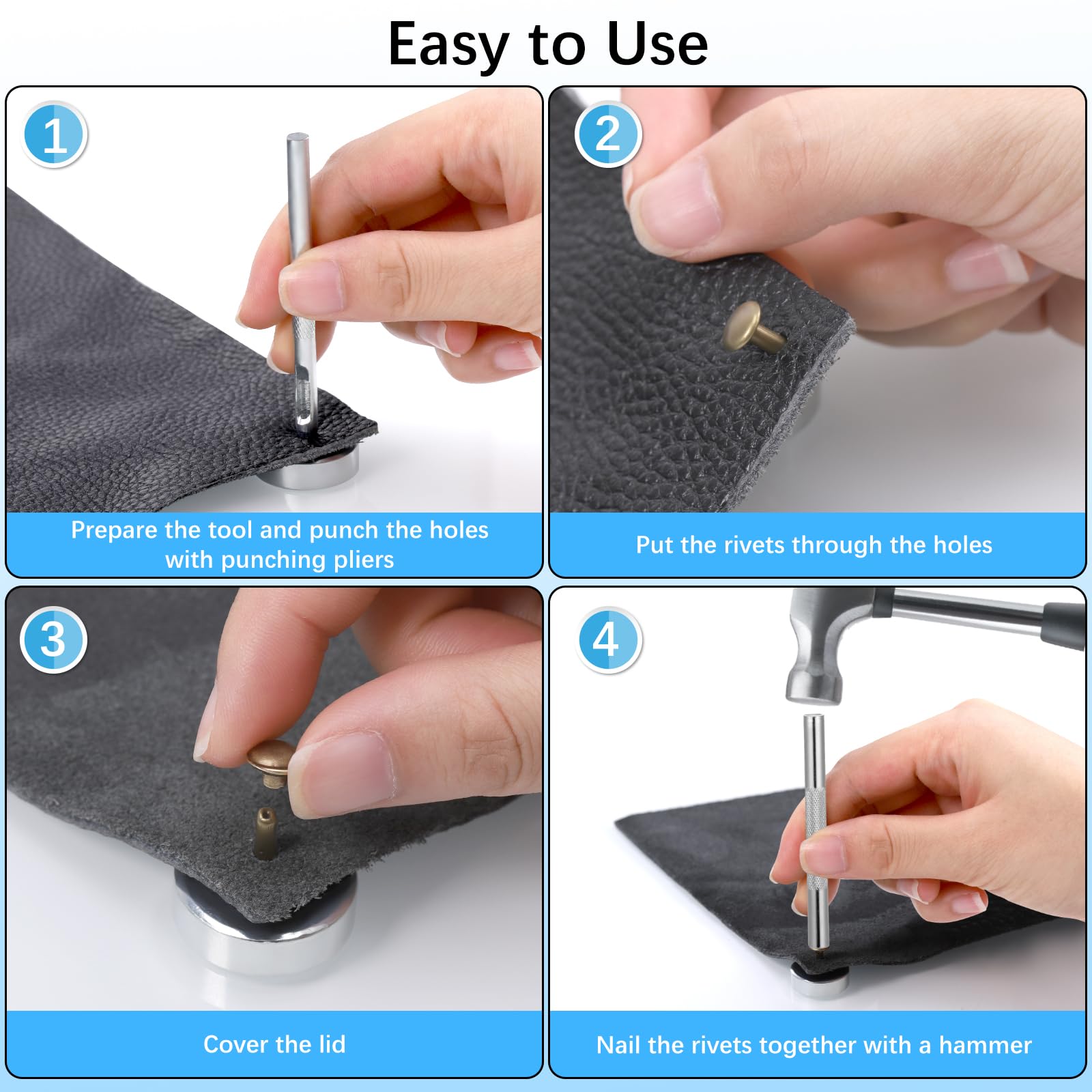 Easy to Use

1

Prepare the tool and punch the holes with punching pliers

2

Put the rivets through the holes

3

Cover the lid

4

Nail the rivets together with a hammer