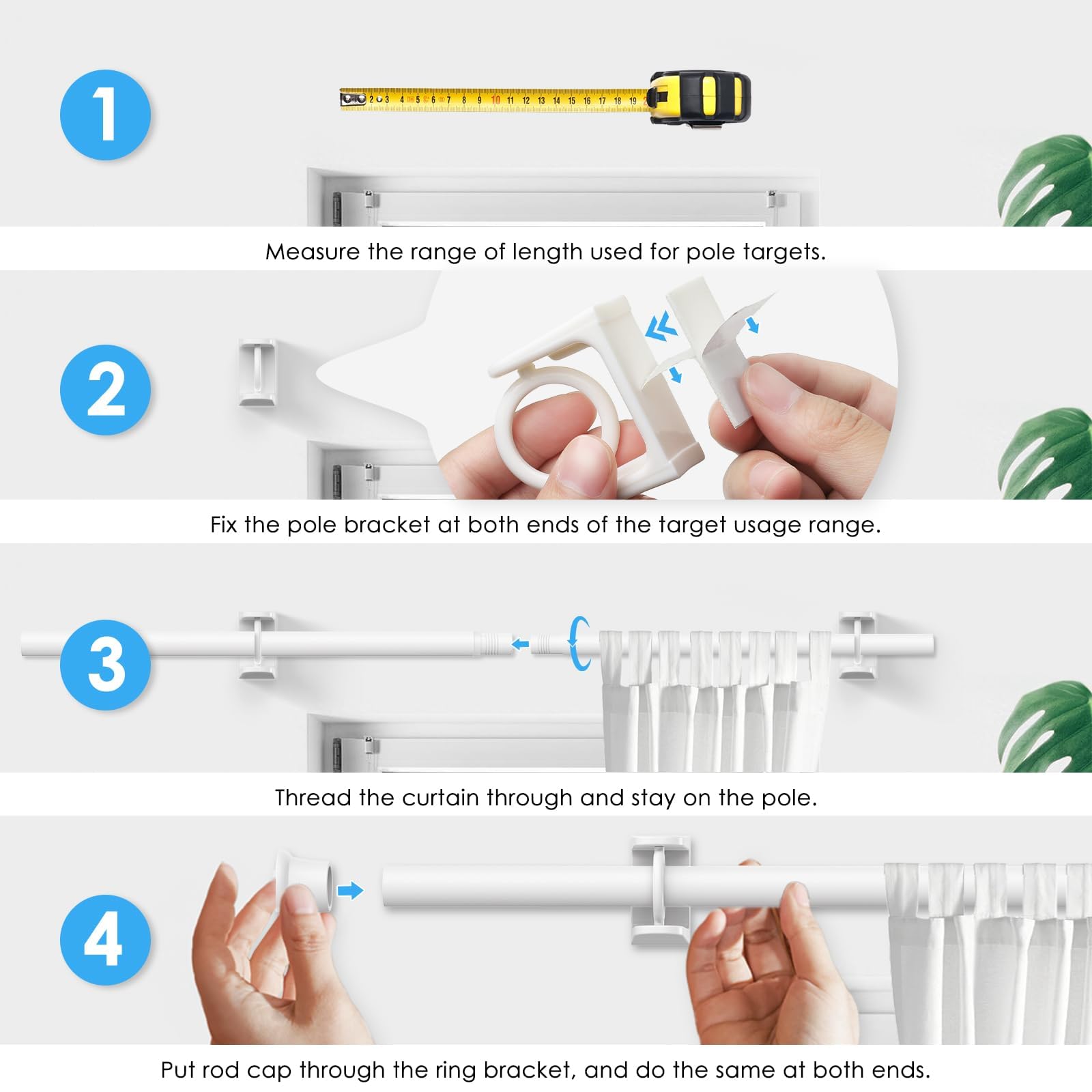 1

2 3 4 5 6 7 8 9 10 11 12 13 14 15 16 17 18 19

Measure the range of length used for pole targets.

2

Fix the pole bracket at both ends of the target usage range.

3

Thread the curtain through and stay on the pole.

4

Put rod cap through the ring bracket, and do the same at both ends.