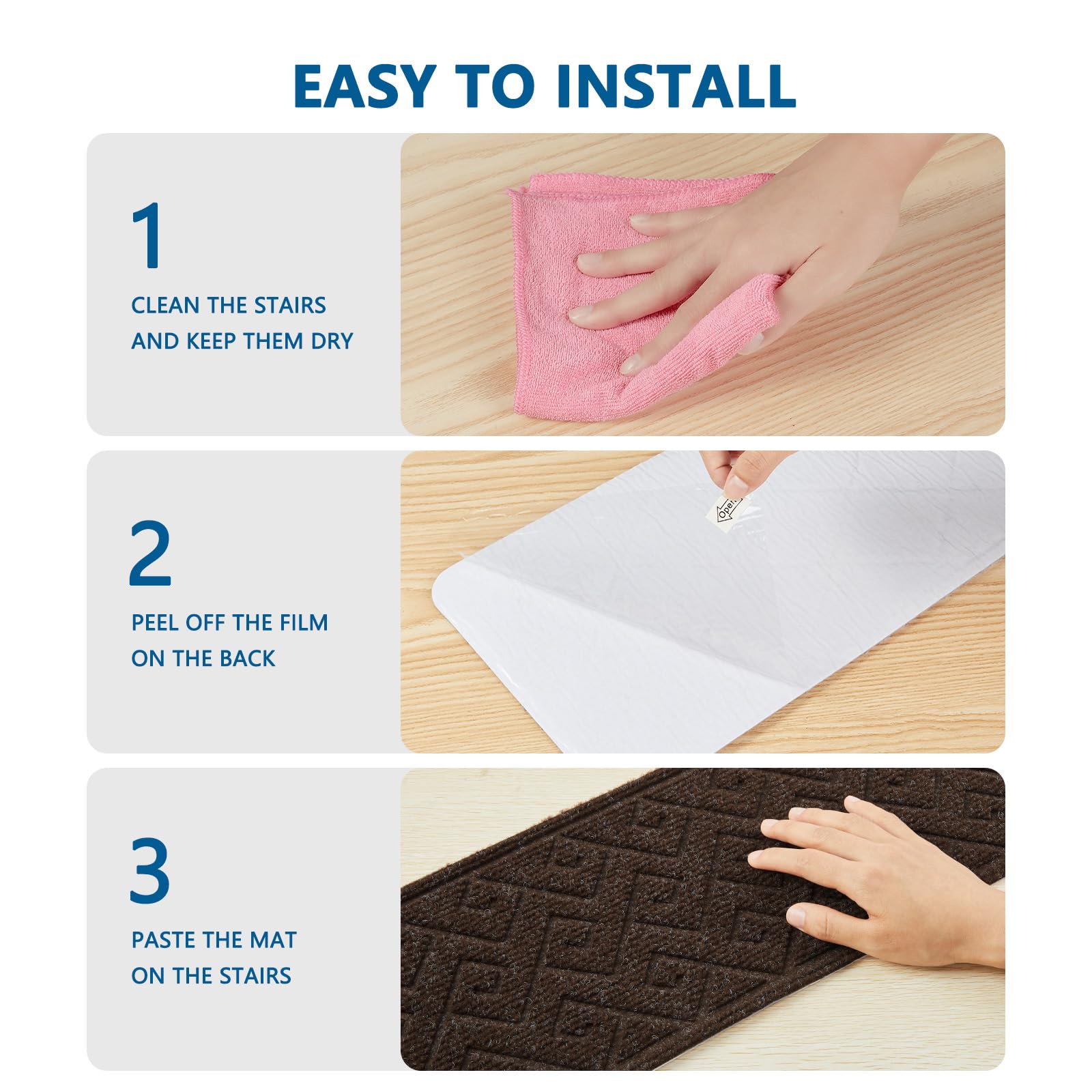 EASY TO INSTALL

1

CLEAN THE STAIRS AND KEEP THEM DRY

2

PEEL OFF THE FILM ON THE BACK

Open

3

PASTE THE MAT ON THE STAIRS