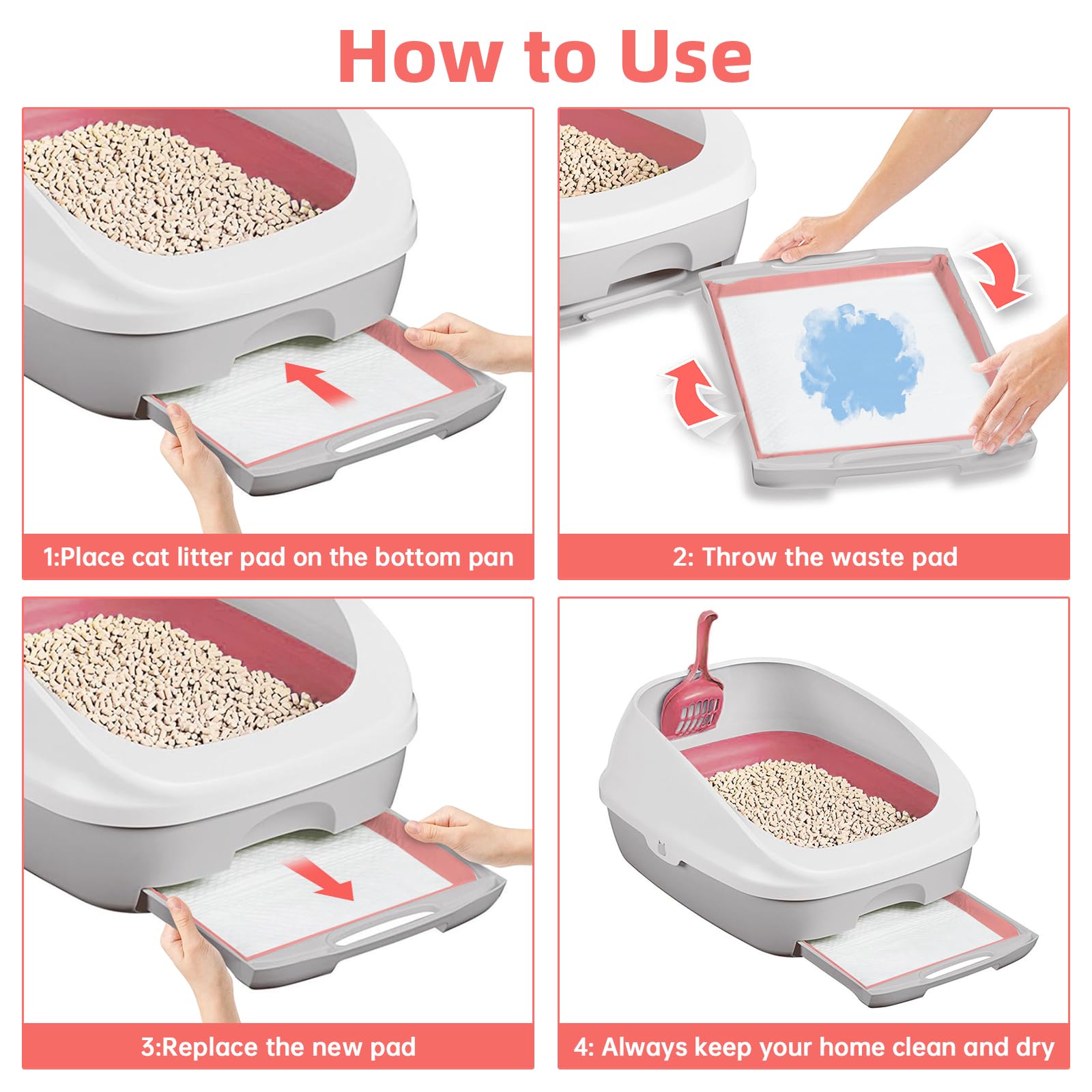 How to Use

1:Place cat litter pad on the bottom pan

2: Throw the waste pad

3:Replace the new pad

4: Always keep your home clean and dry