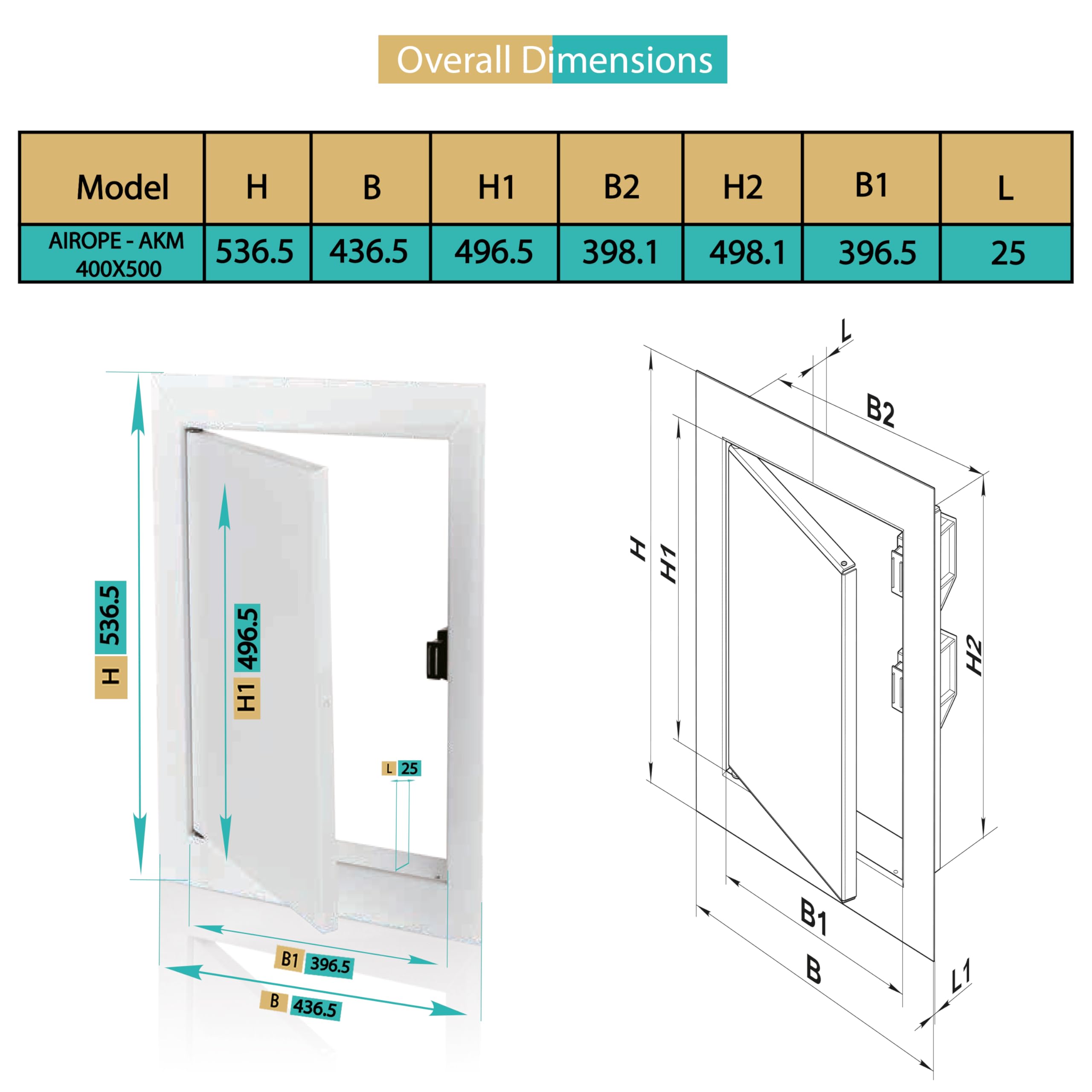 Overall Dimensions

| Model | H | B | H1 | B2 | H2 | B1 | L |
|---|---|---|---|---|---|---|---|
| AIROPE - AKM 400X500 | 536.5 | 436.5 | 496.5 | 398.1 | 498.1 | 396.5 | 25 |

H 536.5
H1 496.5
L 25
B1 396.5
B 436.5

L
B2
H
H1
H2
B1
B
L1