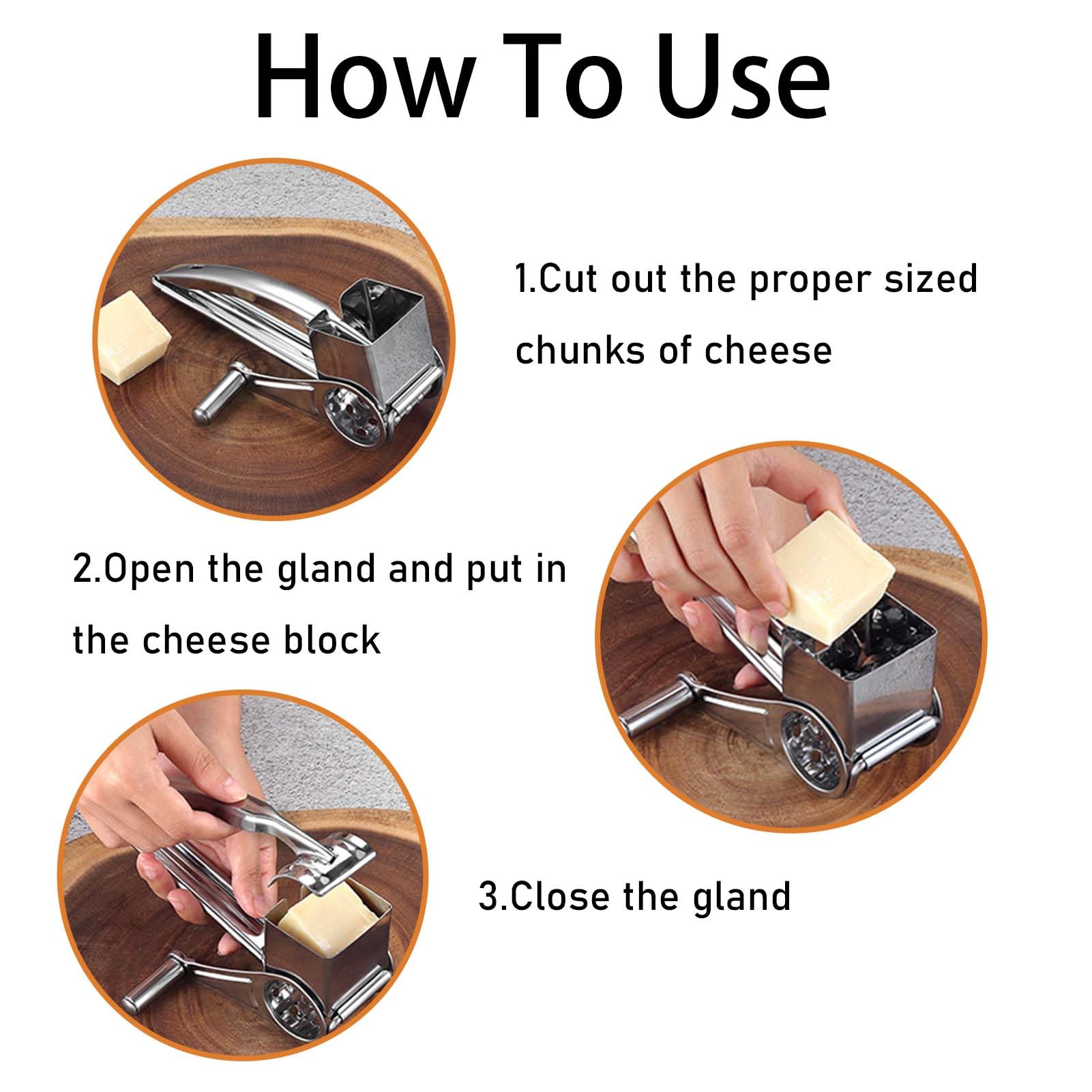 How To Use

1.Cut out the proper sized chunks of cheese

2.Open the gland and put in the cheese block

3.Close the gland