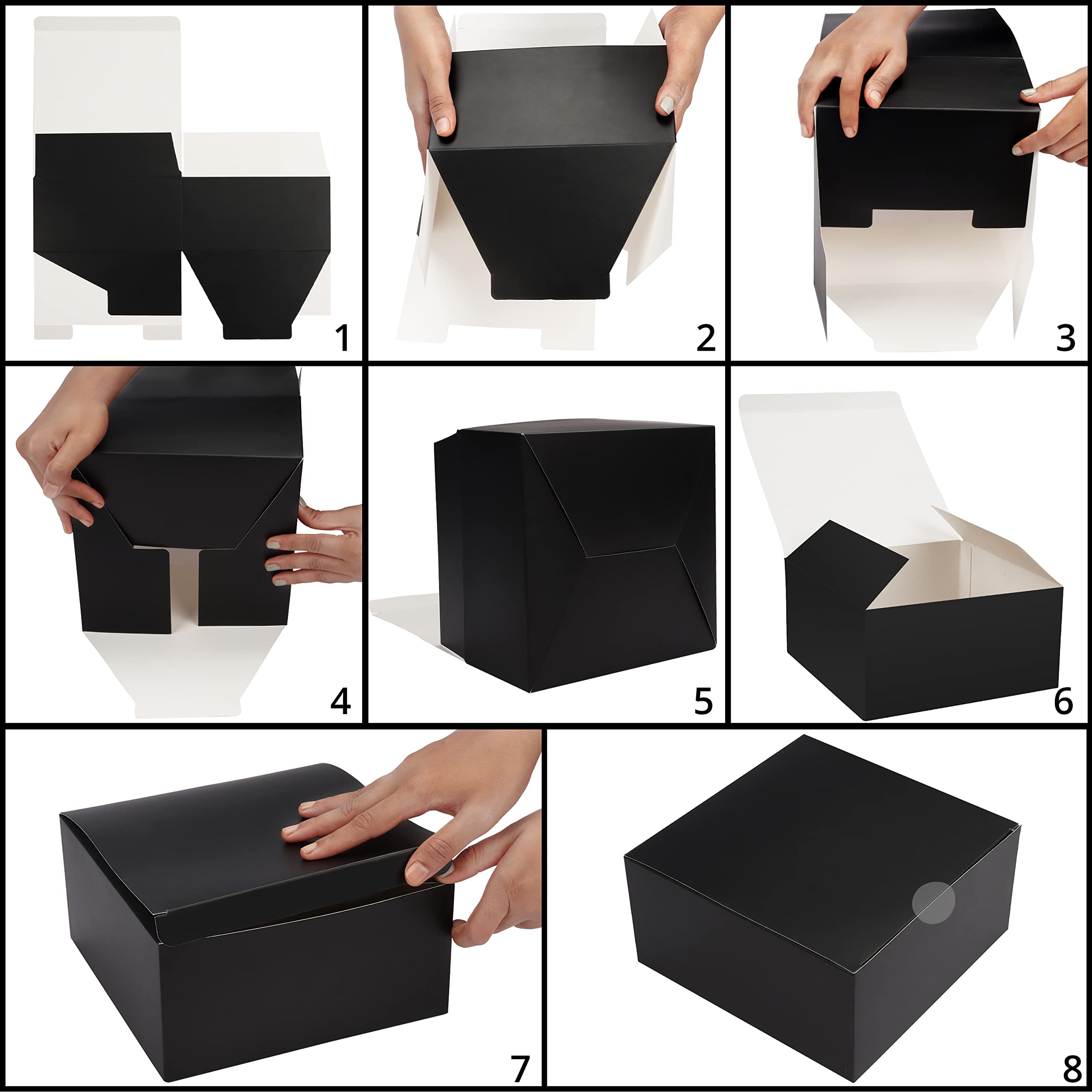 1

2

3

4

5

6

7

8