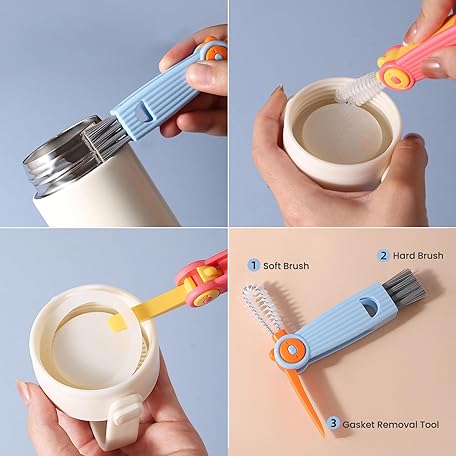 1 Soft Brush

2 Hard Brush

3 Gasket Removal Tool