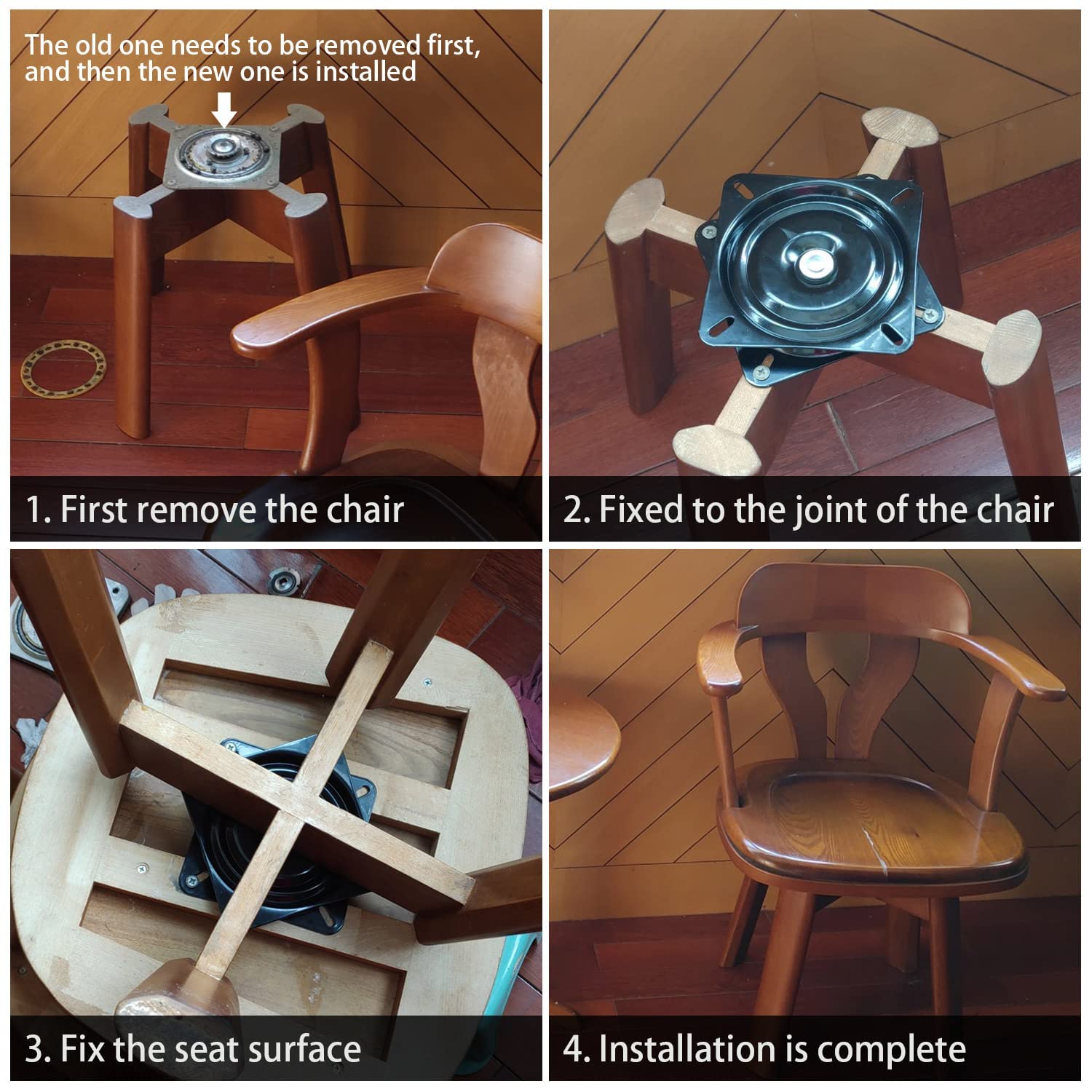 The old one needs to be removed first, and then the new one is installed

1. First remove the chair

2. Fixed to the joint of the chair

3. Fix the seat surface

4. Installation is complete