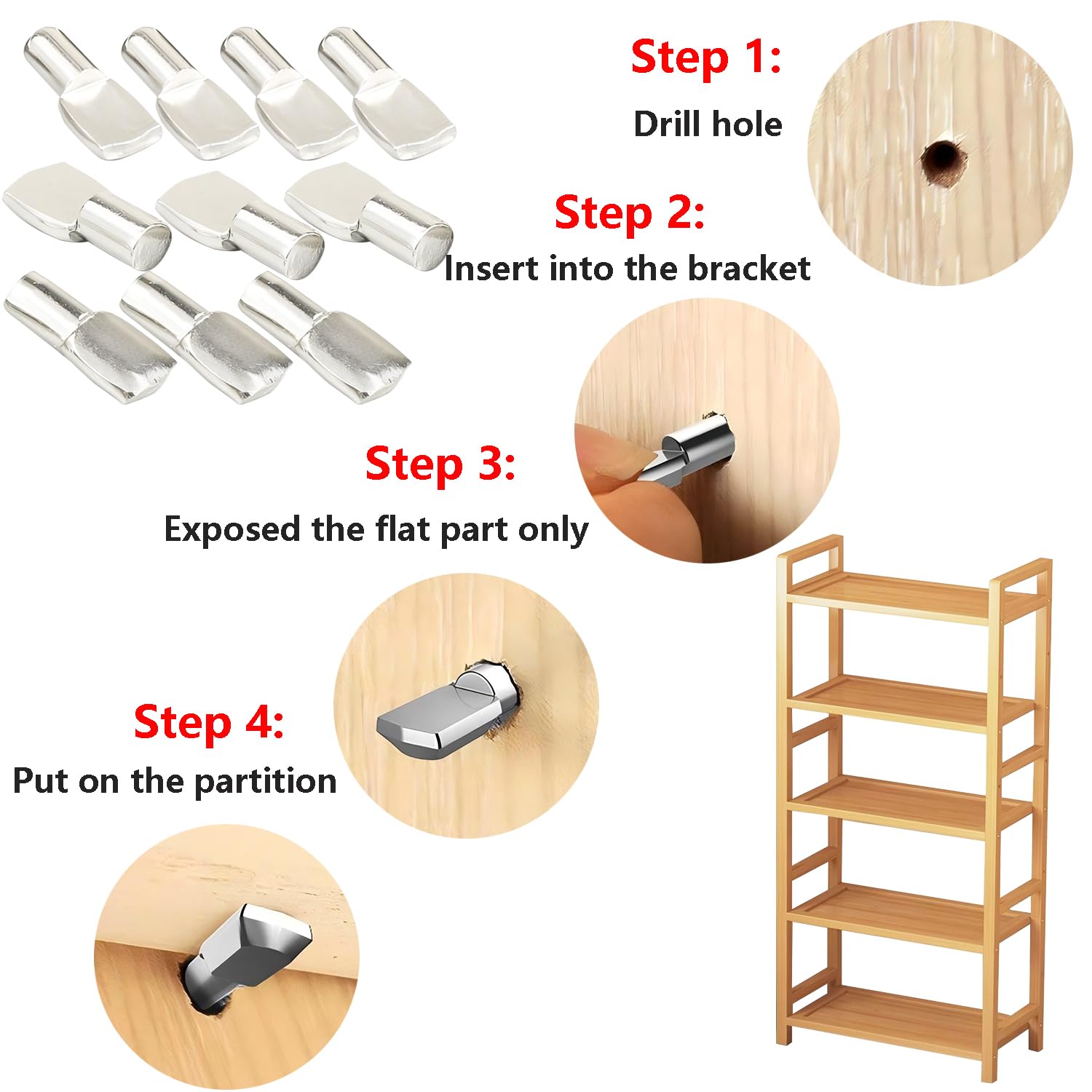 Step 1:
Drill hole

Step 2:
Insert into the bracket

Step 3:
Exposed the flat part only

Step 4:
Put on the partition