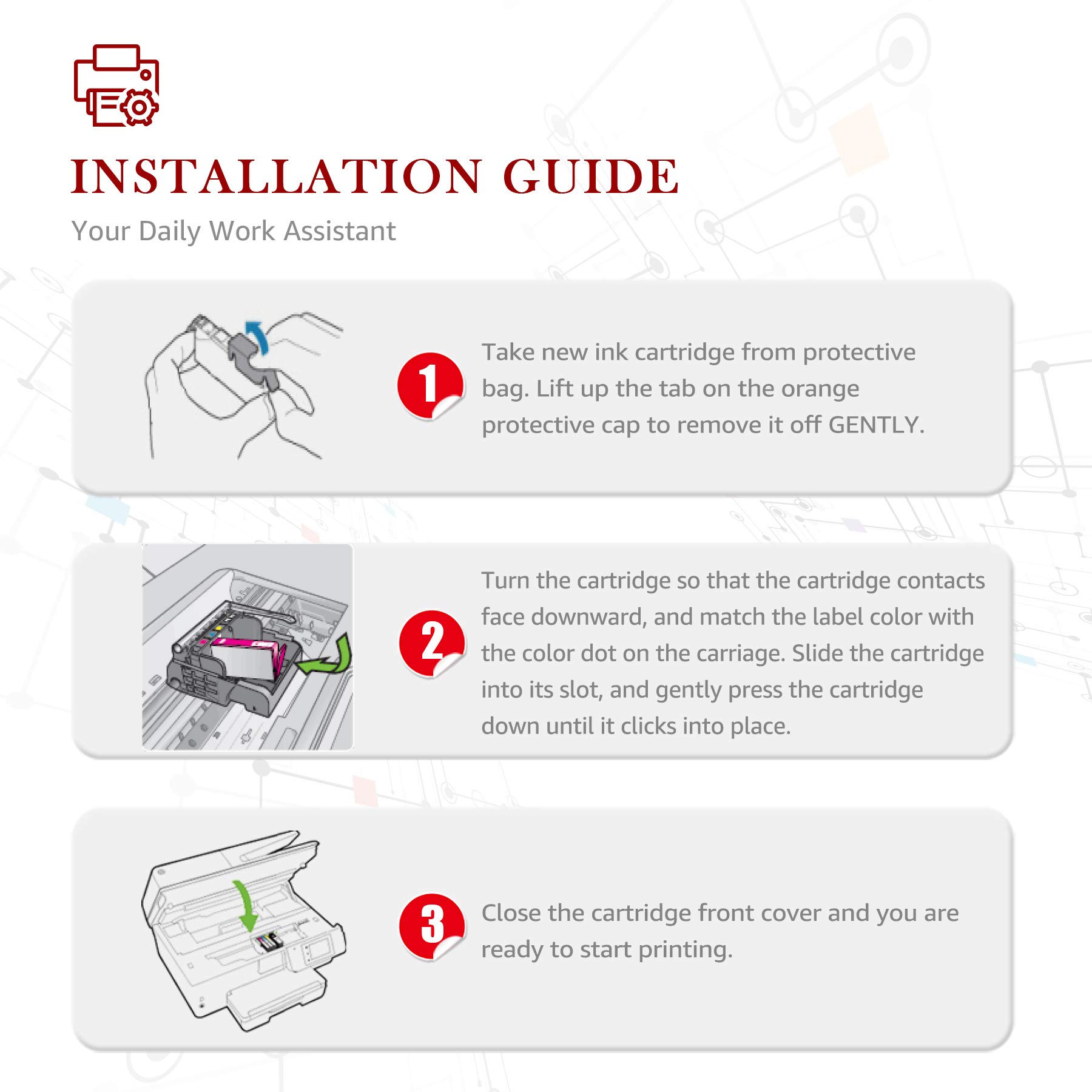 INSTALLATION GUIDE

Your Daily Work Assistant

1

Take new ink cartridge from protective bag. Lift up the tab on the orange protective cap to remove it off GENTLY.

2

Turn the cartridge so that the cartridge contacts face downward, and match the label color with the color dot on the carriage. Slide the cartridge into its slot, and gently press the cartridge down until it clicks into place.

3

Close the cartridge front cover and you are ready to start printing.