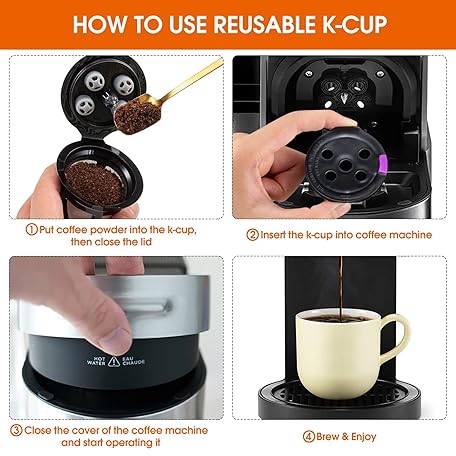 HOW TO USE REUSABLE K-CUP

①Put coffee powder into the k-cup, then close the lid

②Insert the k-cup into coffee machine

HOT WATER EAU CHAUDE

③Close the cover of the coffee machine and start operating it

④Brew & Enjoy