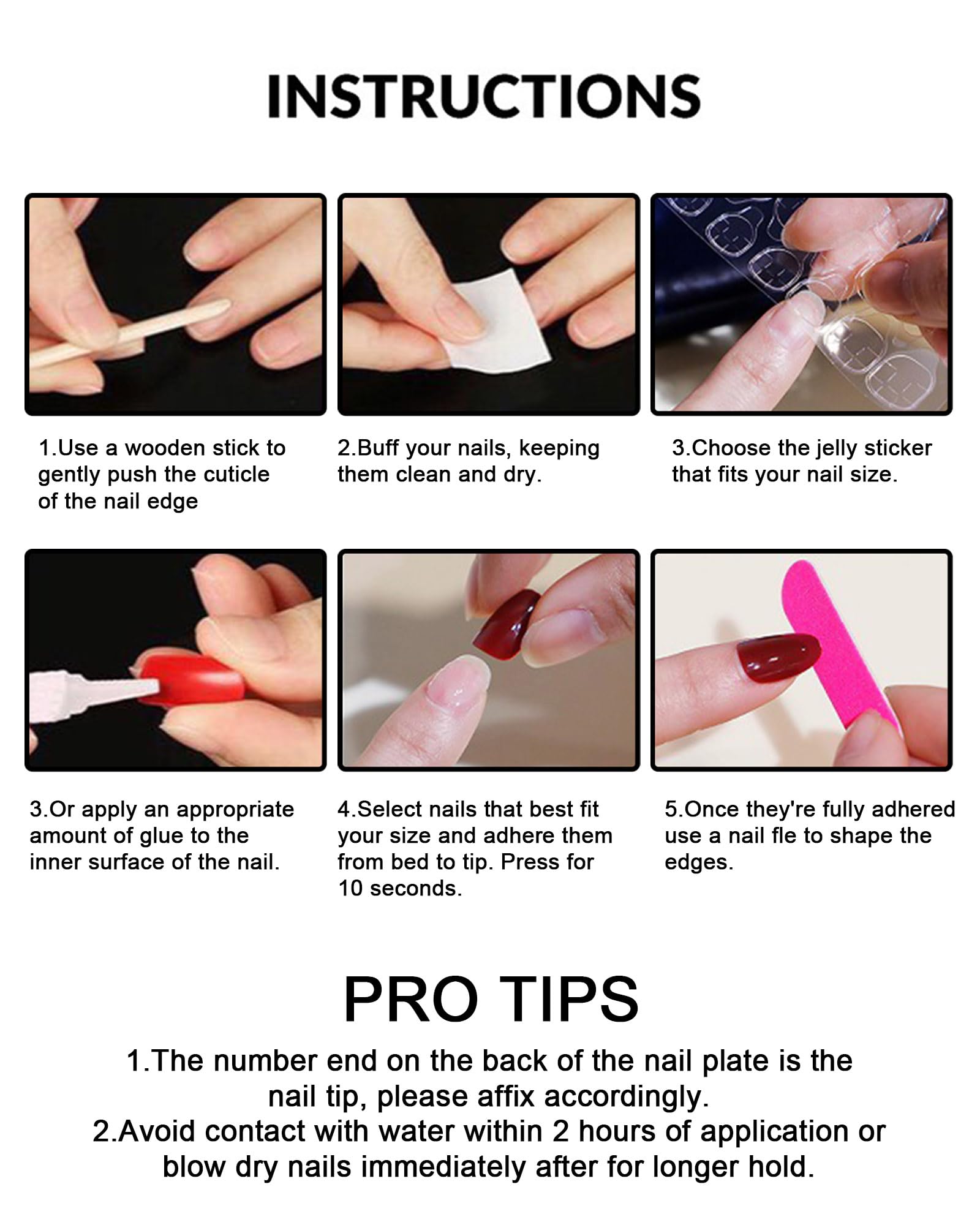 INSTRUCTIONS

1.Use a wooden stick to gently push the cuticle of the nail edge

2.Buff your nails, keeping them clean and dry.

3.Choose the jelly sticker that fits your nail size.

3.Or apply an appropriate amount of glue to the inner surface of the nail.

4.Select nails that best fit your size and adhere them from bed to tip. Press for 10 seconds.

5.Once they're fully adhered use a nail fle to shape the edges.

PRO TIPS

1.The number end on the back of the nail plate is the nail tip, please affix accordingly.
2.Avoid contact with water within 2 hours of application or blow dry nails immediately after for longer hold.