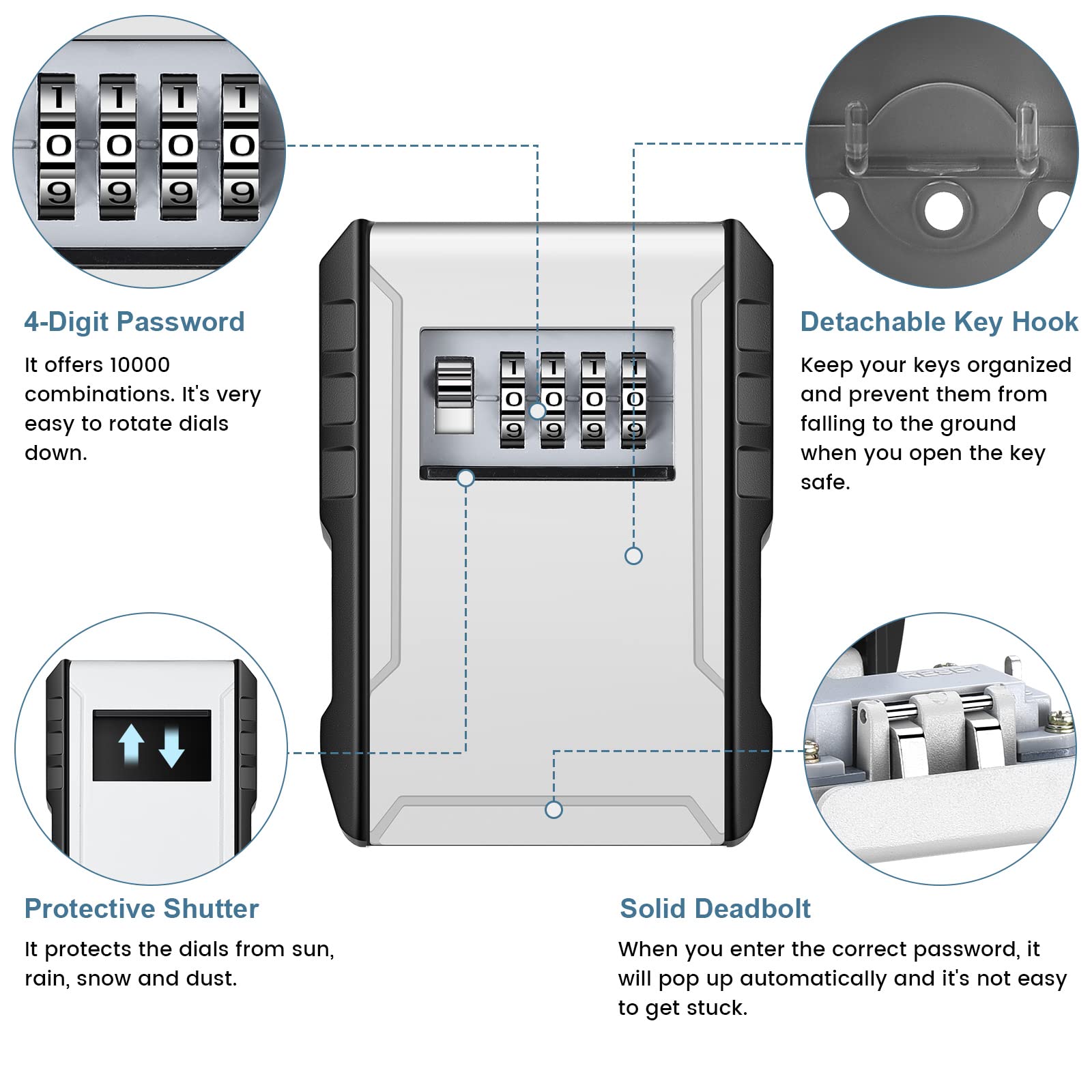 1 1 1 1
0 0 0 0
9 9 9 9

4-Digit Password

It offers 10000 combinations. It's very easy to rotate dials down.

Detachable Key Hook

Keep your keys organized and prevent them from falling to the ground when you open the key safe.

1 1 1 1
0 0 0 0
9 9 9 9

RESET

Protective Shutter

It protects the dials from sun, rain, snow and dust.

Solid Deadbolt

When you enter the correct password, it will pop up automatically and it's not easy to get stuck.