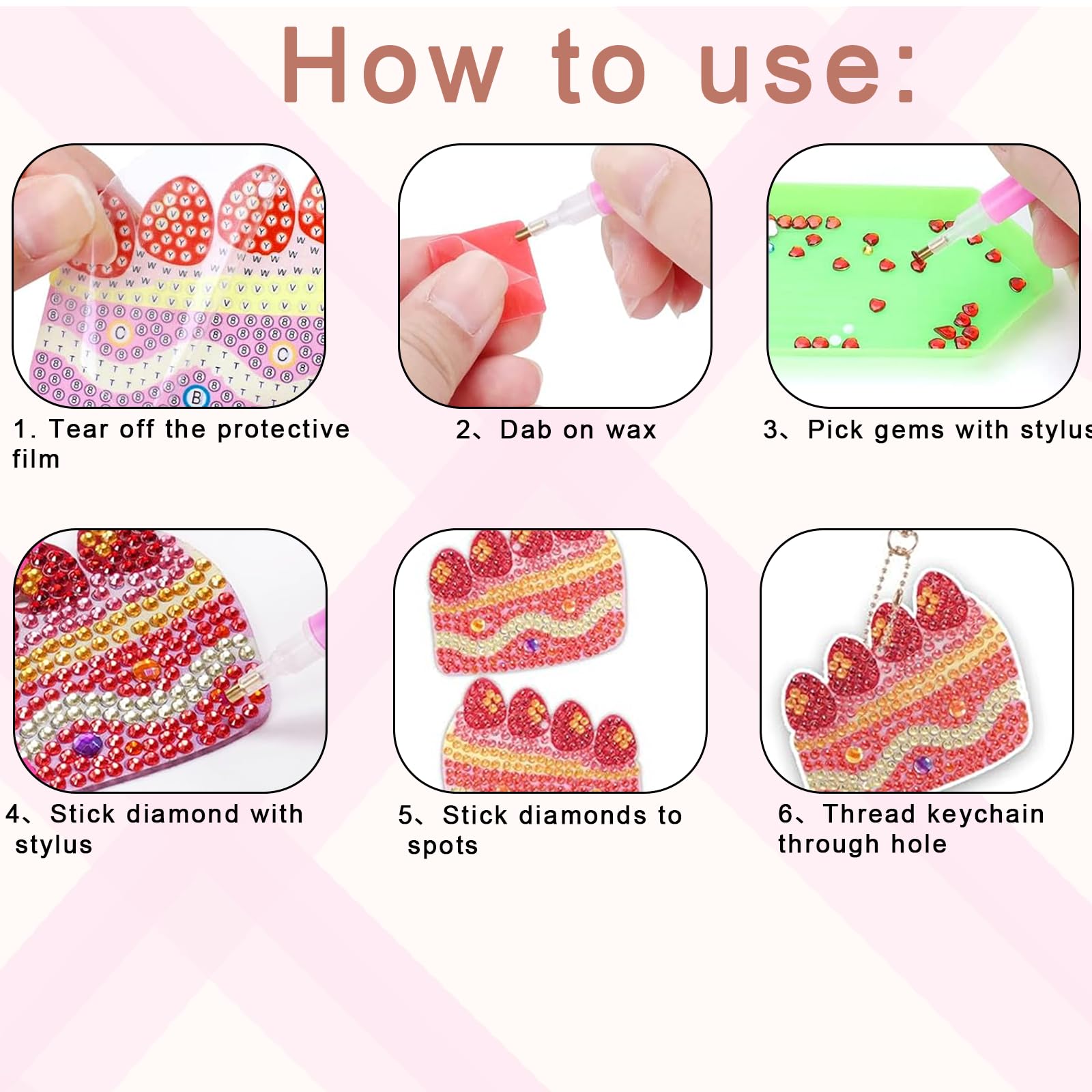 How to use:

1. Tear off the protective film

2、Dab on wax

3、Pick gems with stylus

4、Stick diamond with stylus

5、Stick diamonds to spots

6、Thread keychain through hole