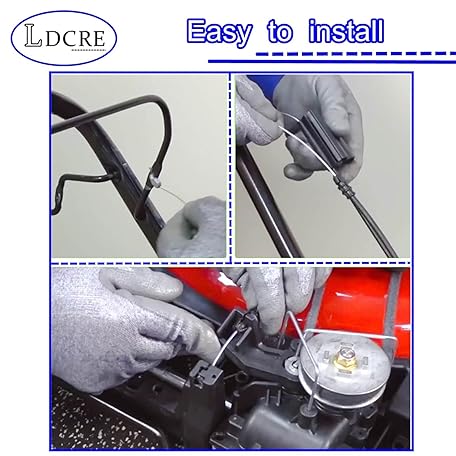 LDCRE

Easy to install