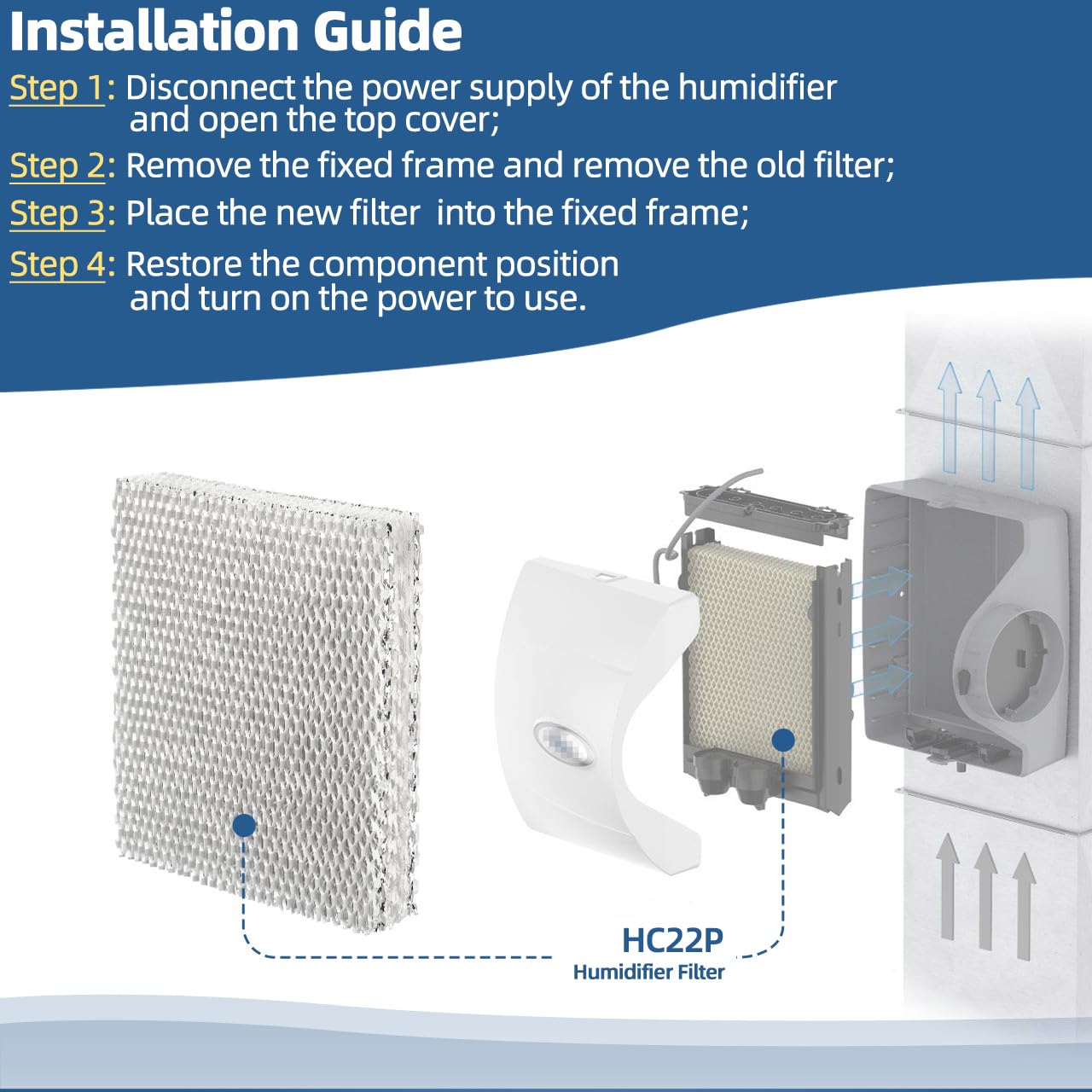 Installation Guide

Step 1: Disconnect the power supply of the humidifier and open the top cover;

Step 2: Remove the fixed frame and remove the old filter;

Step 3: Place the new filter into the fixed frame;

Step 4: Restore the component position and turn on the power to use.

HC22P
Humidifier Filter