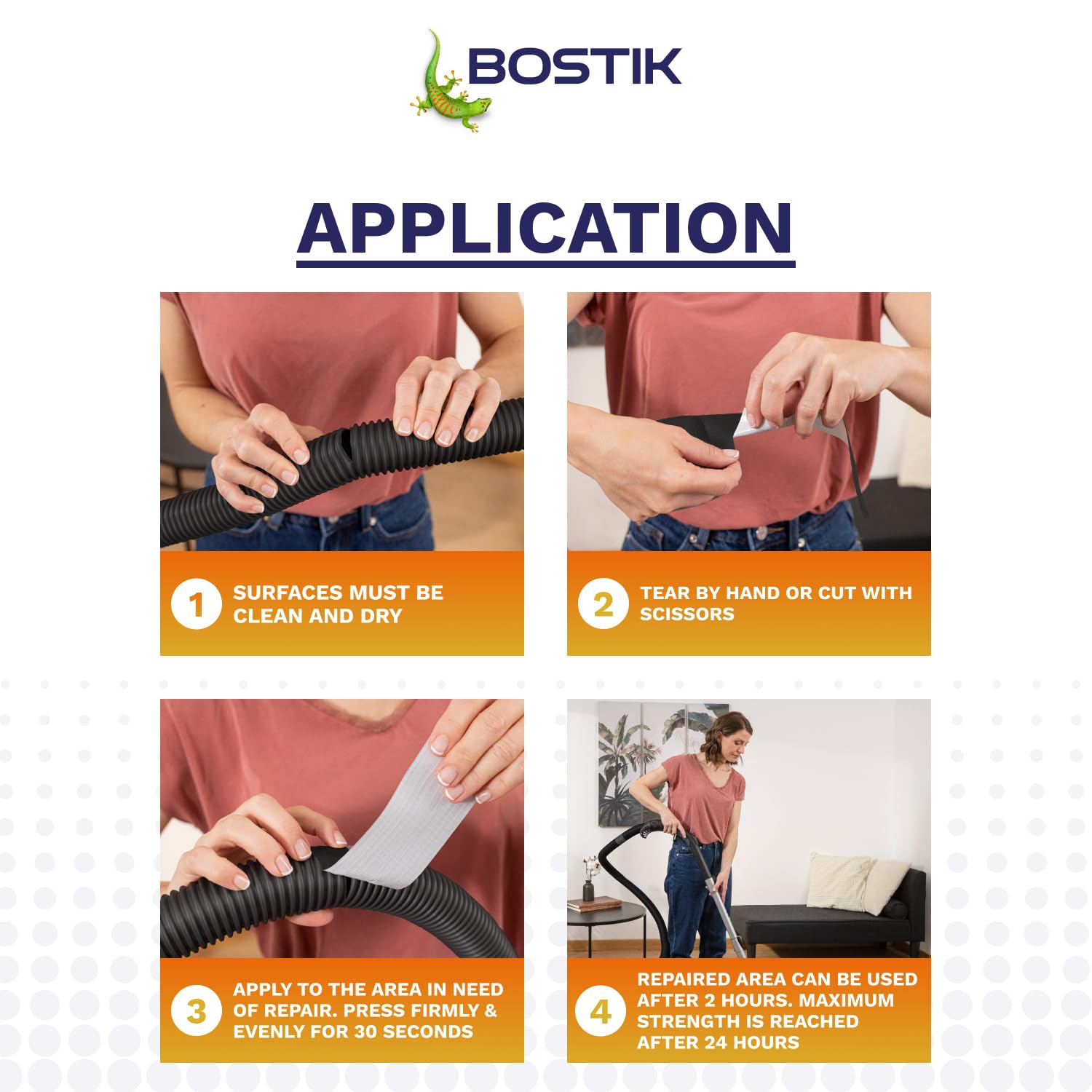 BOSTIK

APPLICATION

1 SURFACES MUST BE CLEAN AND DRY

2 TEAR BY HAND OR CUT WITH SCISSORS

3 APPLY TO THE AREA IN NEED OF REPAIR. PRESS FIRMLY & EVENLY FOR 30 SECONDS

4 REPAIRED AREA CAN BE USED AFTER 2 HOURS. MAXIMUM STRENGTH IS REACHED AFTER 24 HOURS