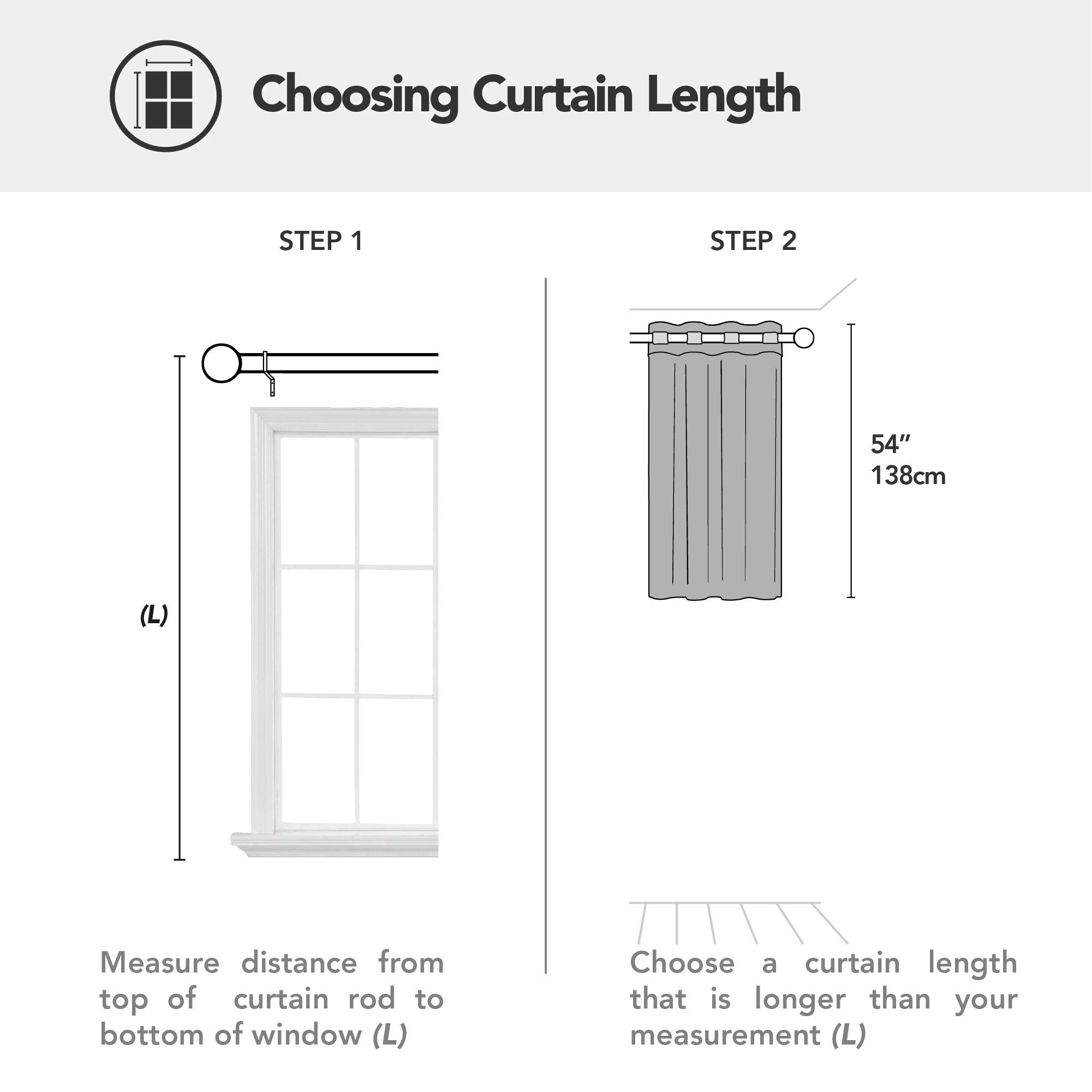 Choosing Curtain Length

STEP 1

(L)

Measure distance from top of curtain rod to bottom of window (L)

STEP 2

54″
138cm

Choose a curtain length that is longer than your measurement (L)