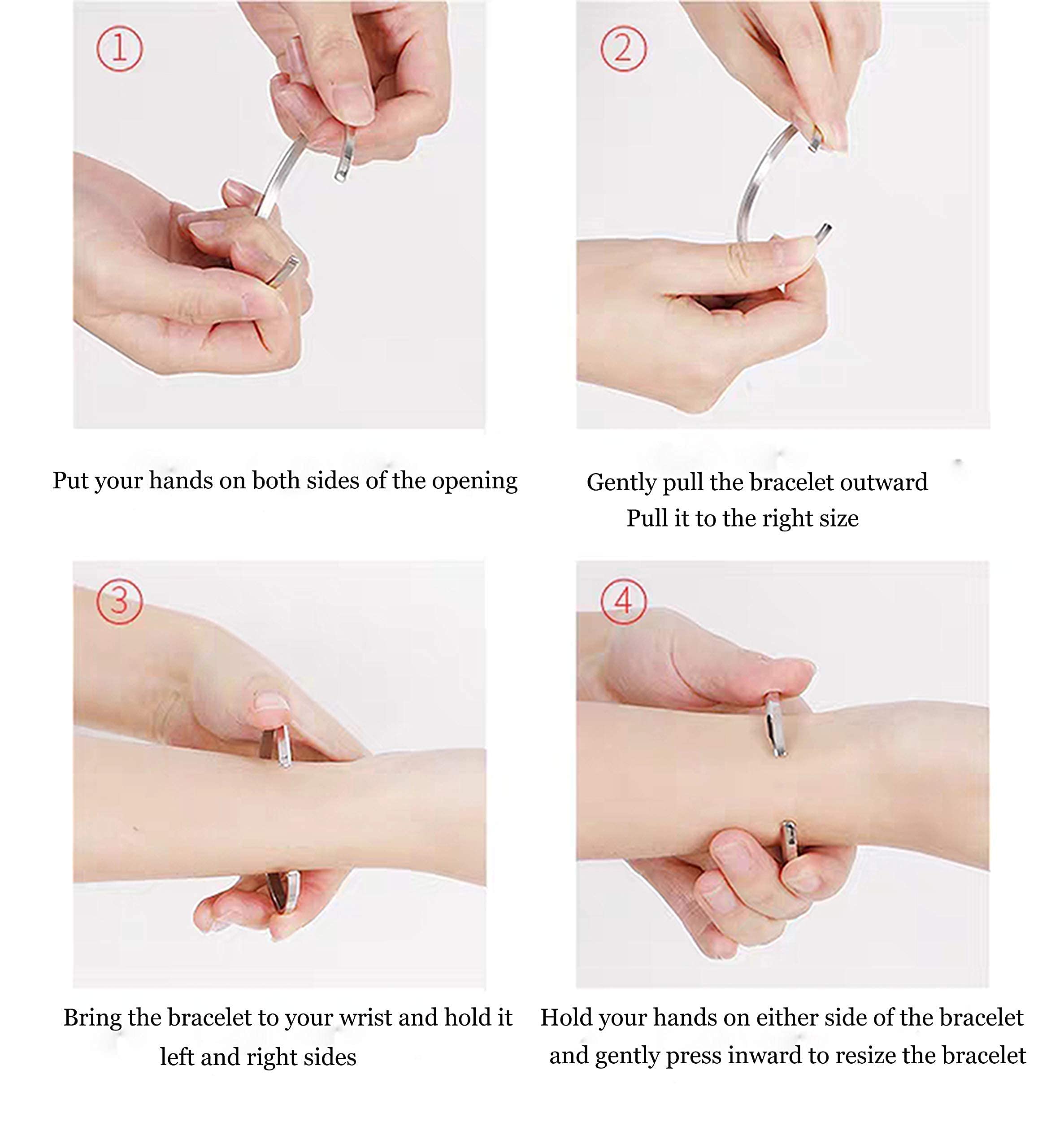 ①

Put your hands on both sides of the opening

②

Gently pull the bracelet outward
Pull it to the right size

③

Bring the bracelet to your wrist and hold it left and right sides

④

Hold your hands on either side of the bracelet and gently press inward to resize the bracelet