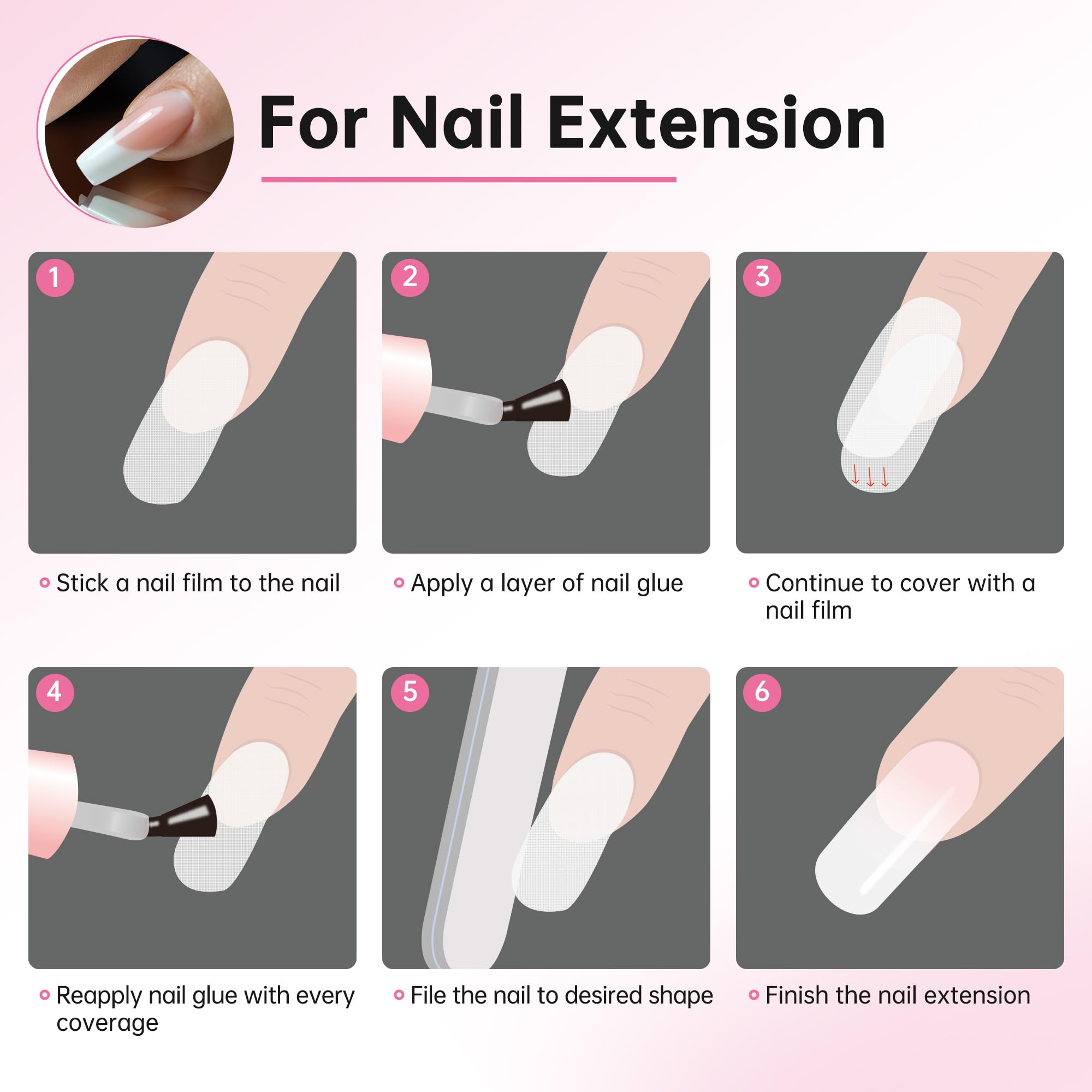 For Nail Extension

1

Stick a nail film to the nail

2

Apply a layer of nail glue

3

Continue to cover with a nail film

4

Reapply nail glue with every coverage

5

File the nail to desired shape

6

Finish the nail extension