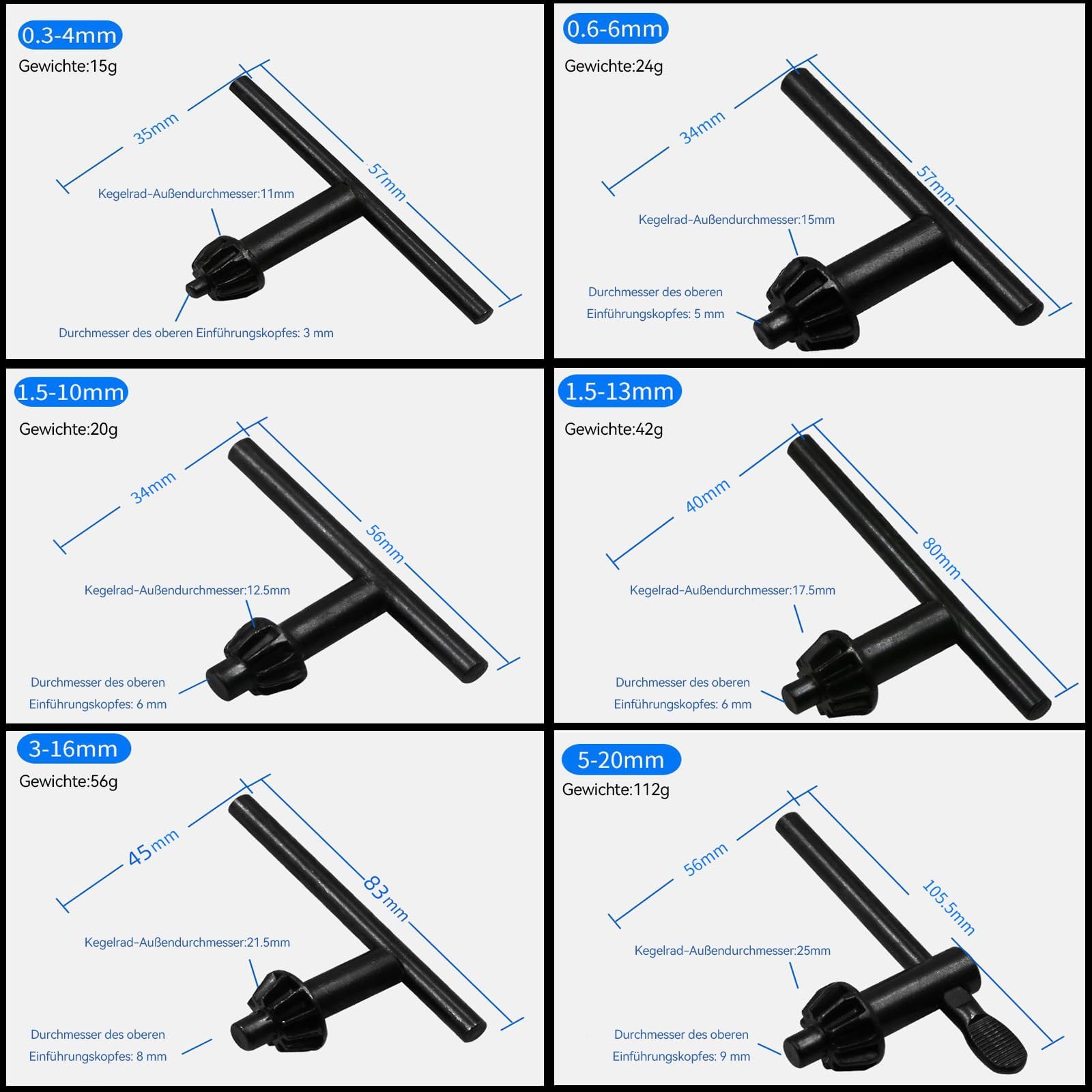 0.3-4mm
Gewichte:15g
35mm
57mm
Kegelrad-Außendurchmesser:11mm
Durchmesser des oberen Einführungskopfes: 3 mm

0.6-6mm
Gewichte:24g
34mm
57mm
Kegelrad-Außendurchmesser:15mm
Durchmesser des oberen Einführungskopfes: 5 mm

1.5-10mm
Gewichte:20g
34mm
56mm
Kegelrad-Außendurchmesser:12.5mm
Durchmesser des oberen Einführungskopfes: 6 mm

1.5-13mm
Gewichte:42g
40mm
80mm
Kegelrad-Außendurchmesser:17.5mm
Durchmesser des oberen Einführungskopfes: 6 mm

3-16mm
Gewichte:56g
45mm
83mm
Kegelrad-Außendurchmesser:21.5mm
Durchmesser des oberen Einführungskopfes: 8 mm

5-20mm
Gewichte:112g
56mm
105.5mm
Kegelrad-Außendurchmesser:25mm
Durchmesser des oberen Einführungskopfes: 9 mm