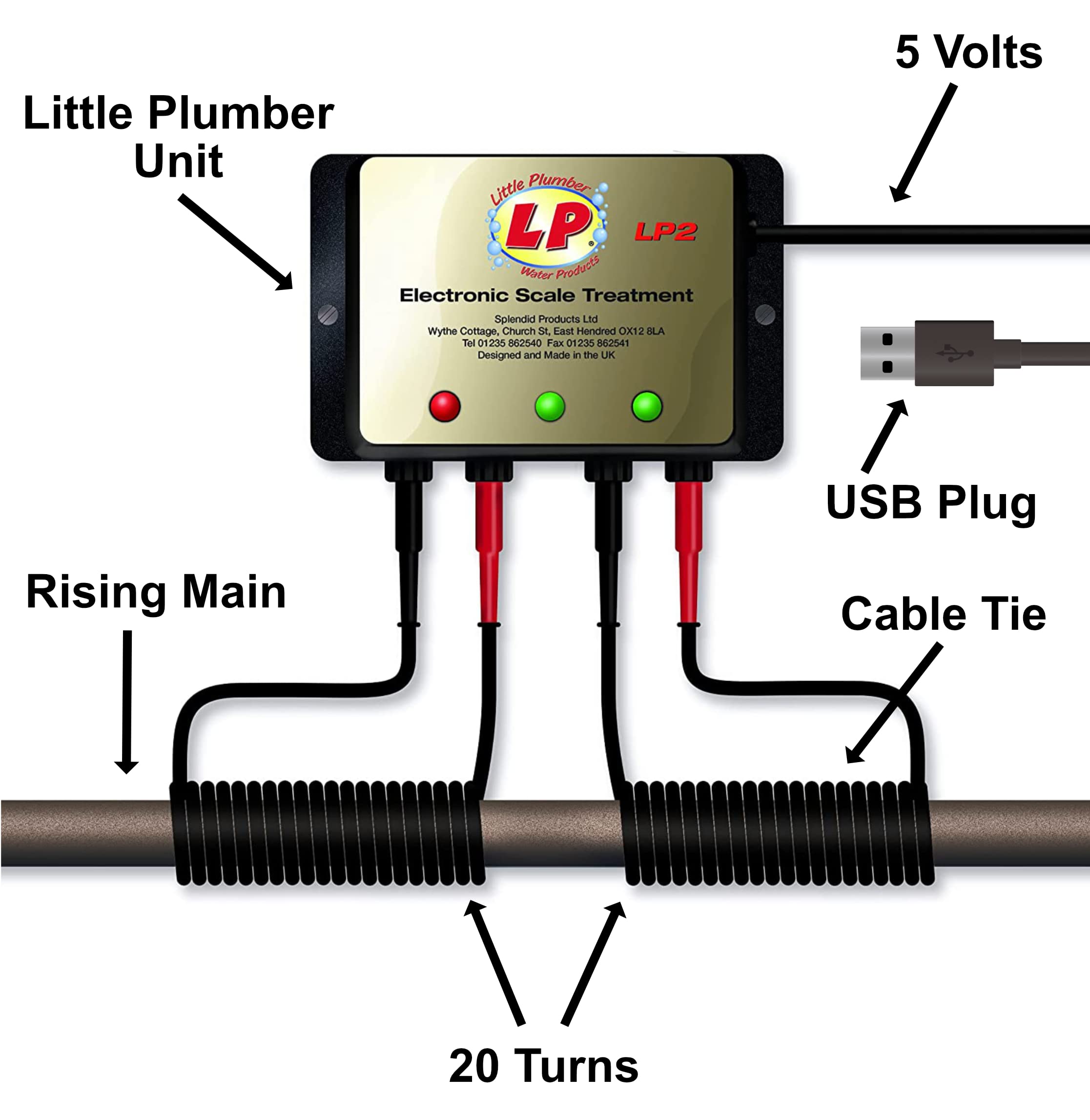 5 Volts

Little Plumber Unit

Little Plumber
LP®
Water Products

LP2

Electronic Scale Treatment

Splendid Products Ltd
Wythe Cottage, Church St, East Hendred OX12 8LA
Tel 01235 862540 Fax 01235 862541
Designed and Made in the UK

USB Plug

Rising Main

Cable Tie

20 Turns