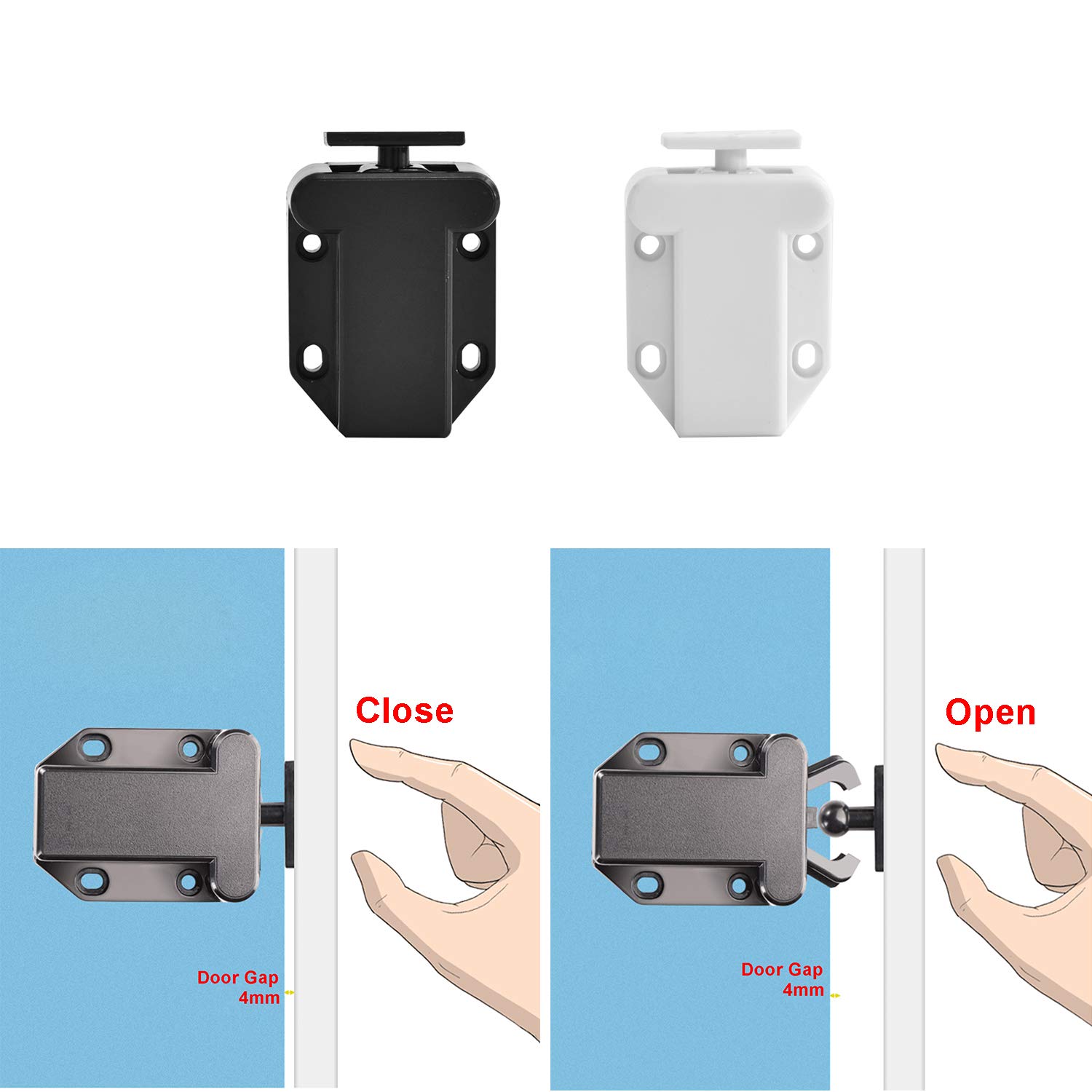 Close

Door Gap
4mm

Open

Door Gap
4mm