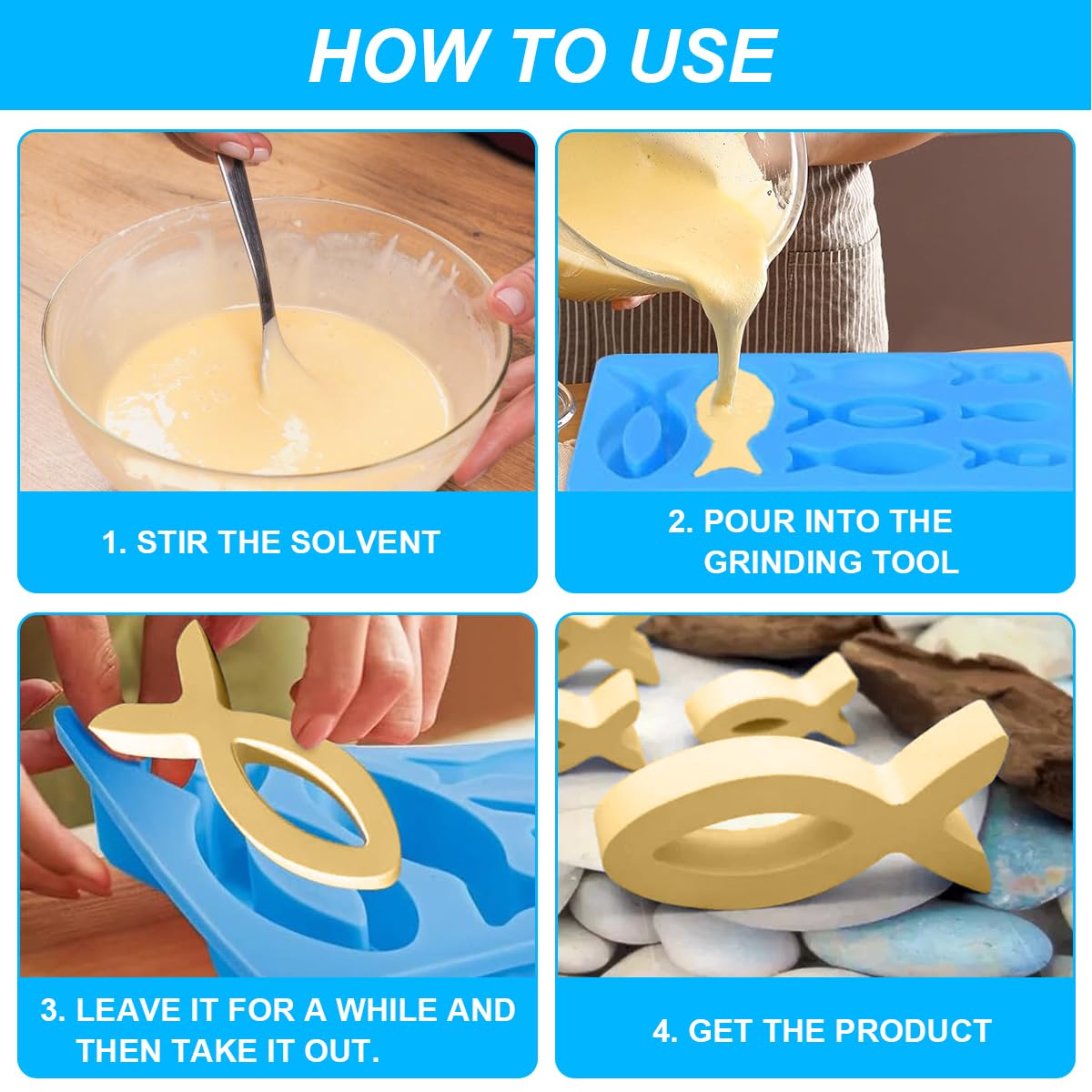 HOW TO USE

1. STIR THE SOLVENT

2. POUR INTO THE GRINDING TOOL

3. LEAVE IT FOR A WHILE AND THEN TAKE IT OUT.

4. GET THE PRODUCT