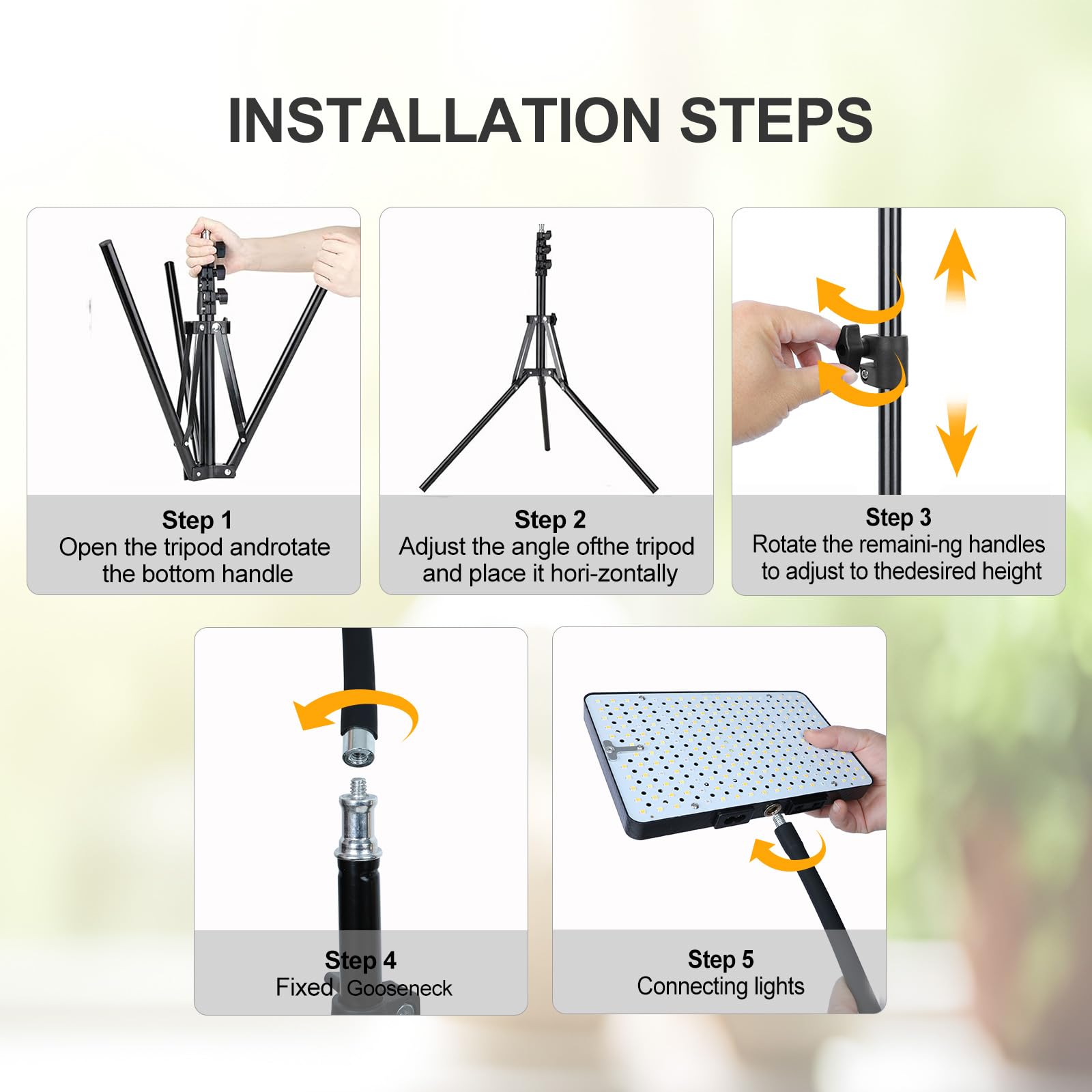 INSTALLATION STEPS

Step 1
Open the tripod androtate the bottom handle

Step 2
Adjust the angle ofthe tripod and place it hori-zontally

Step 3
Rotate the remaini-ng handles to adjust to thedesired height

Step 4
Fixed Gooseneck

Step 5
Connecting lights