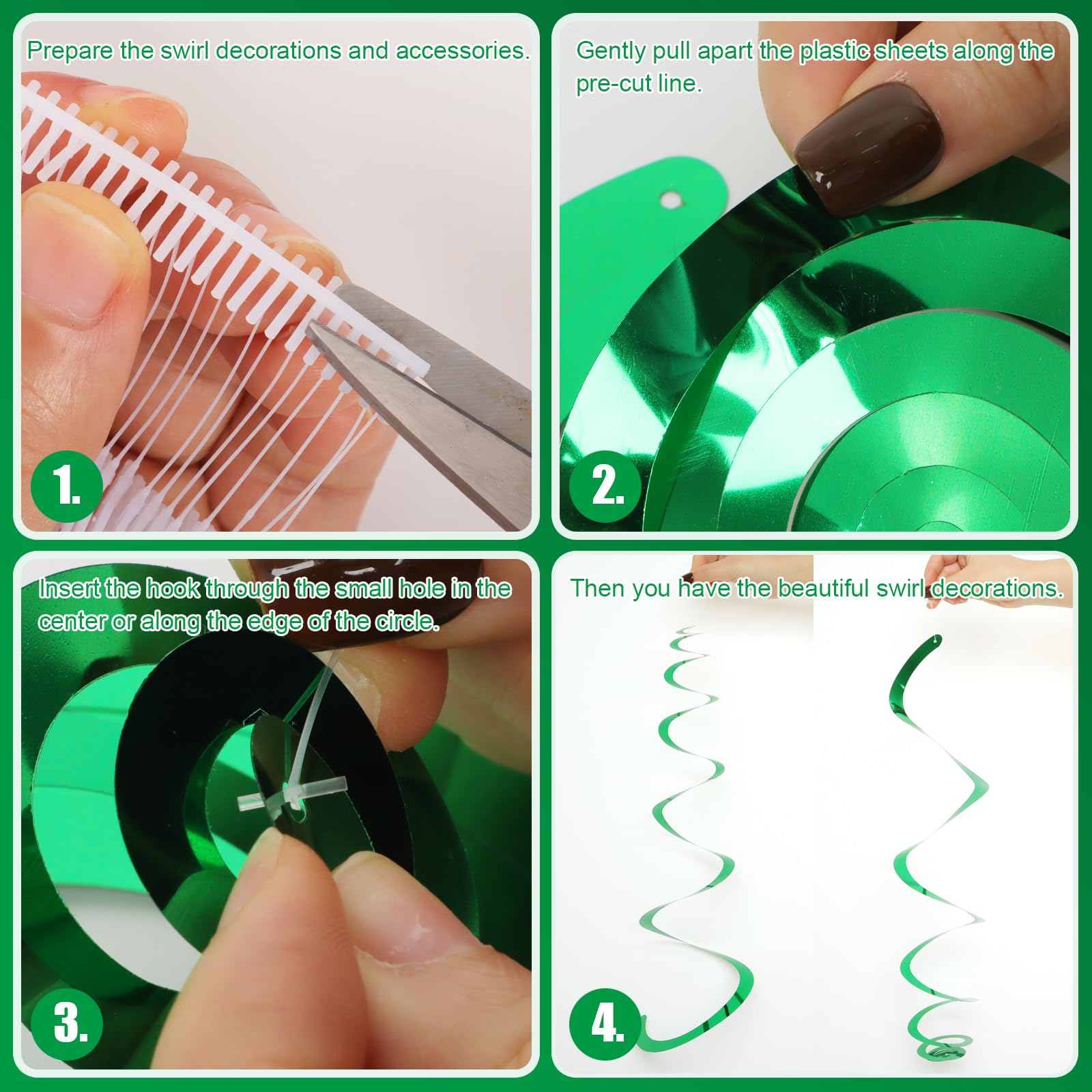 Prepare the swirl decorations and accessories.

1.

Gently pull apart the plastic sheets along the pre-cut line.

2.

Insert the hook through the small hole in the center or along the edge of the circle.

3.

Then you have the beautiful swirl decorations.

4.