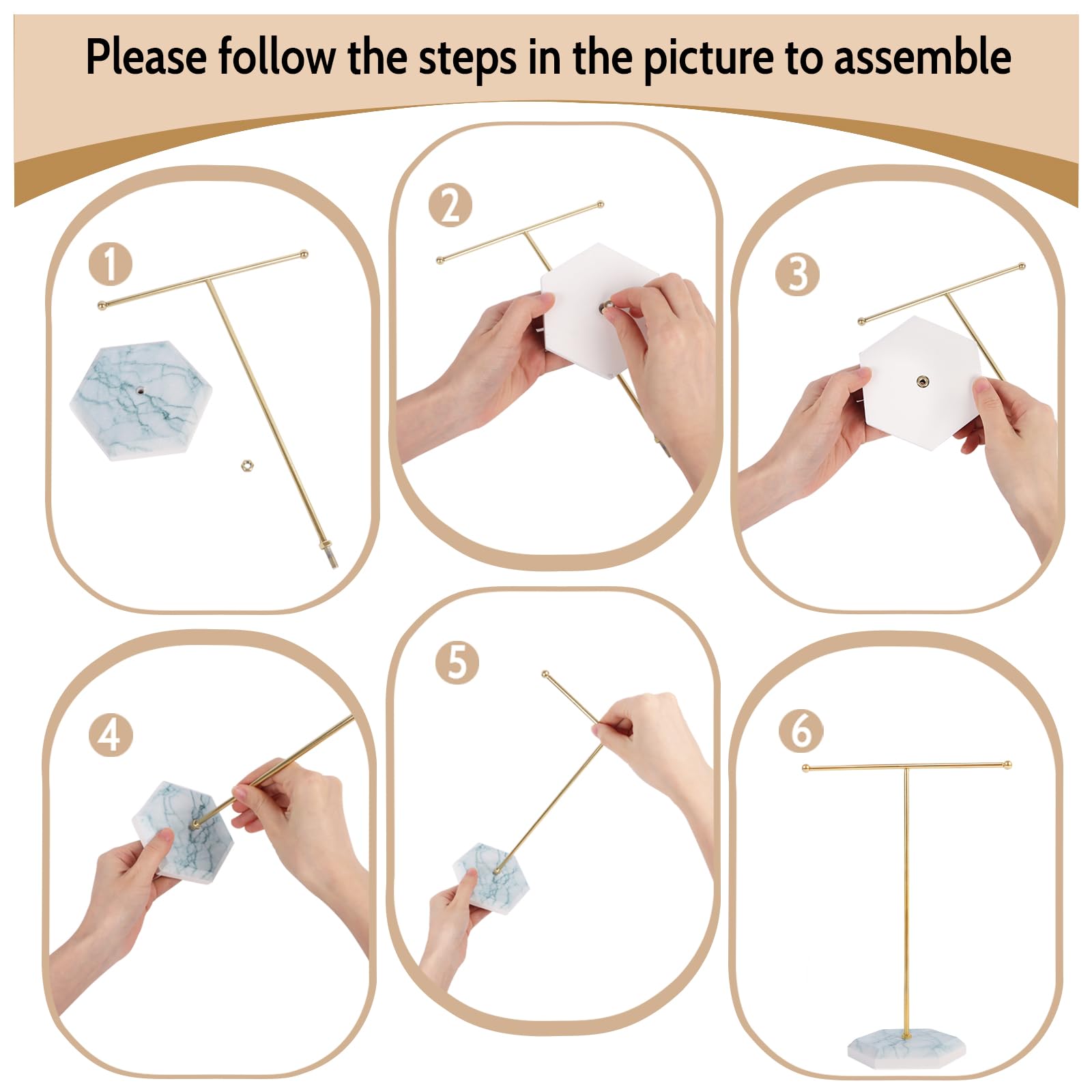 Please follow the steps in the picture to assemble

1

2

3

4

5

6