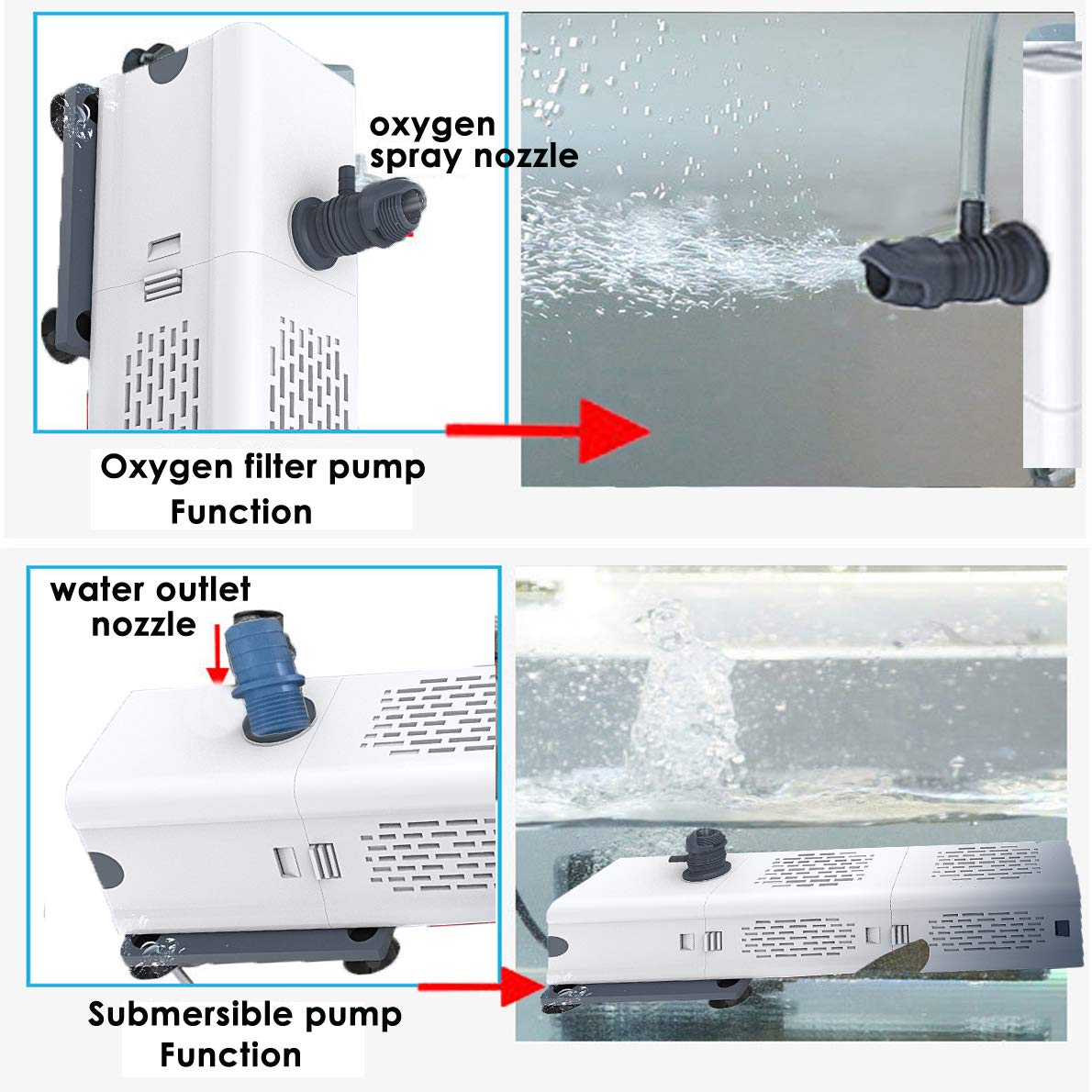 oxygen spray nozzle

Oxygen filter pump Function

water outlet nozzle

Submersible pump Function