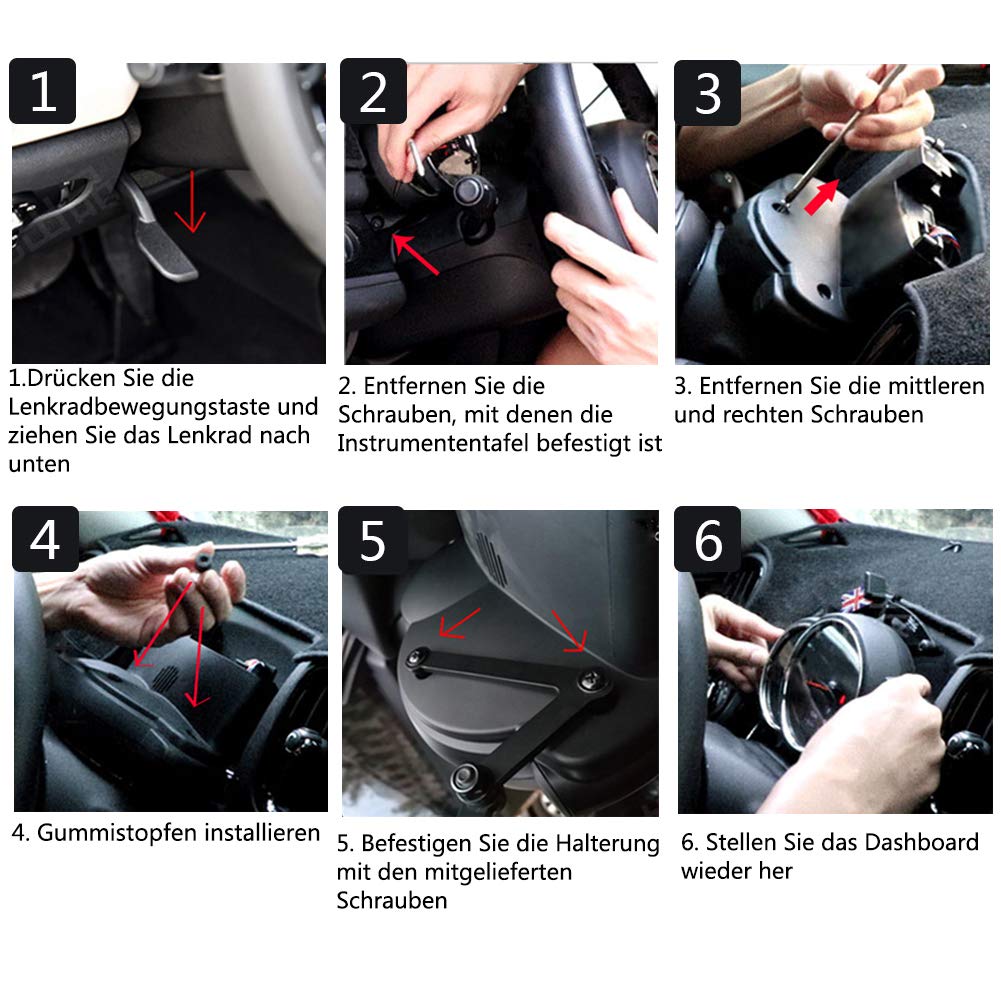 1

1.Drücken Sie die Lenkradbewegungstaste und ziehen Sie das Lenkrad nach unten

2

2. Entfernen Sie die Schrauben, mit denen die Instrumententafel befestigt ist

3

3. Entfernen Sie die mittleren und rechten Schrauben

4

4. Gummistopfen installieren

5

5. Befestigen Sie die Halterung mit den mitgelieferten Schrauben

6

6. Stellen Sie das Dashboard wieder her