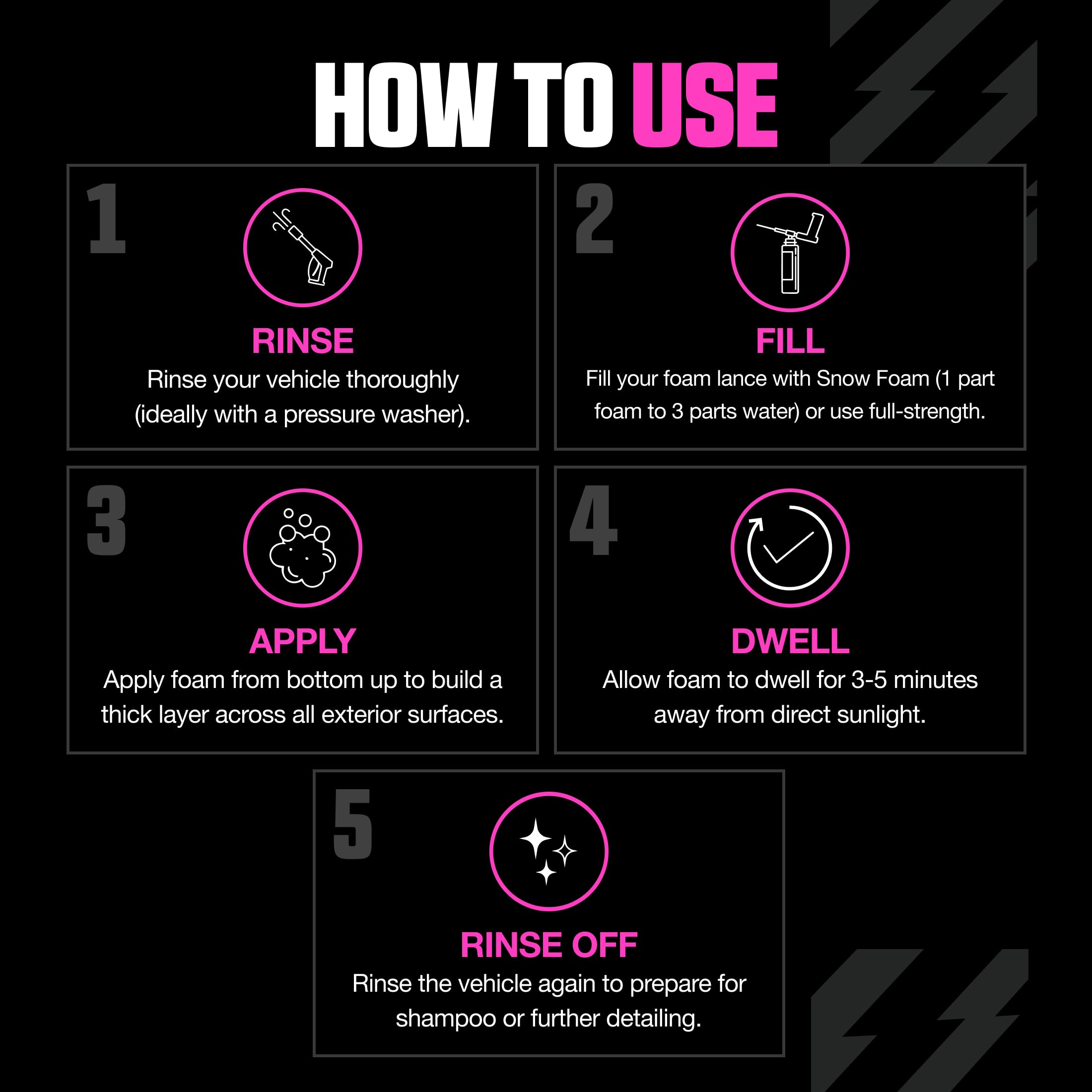 HOW TO USE

1

RINSE

Rinse your vehicle thoroughly (ideally with a pressure washer).

2

FILL

Fill your foam lance with Snow Foam (1 part foam to 3 parts water) or use full-strength.

3

APPLY

Apply foam from bottom up to build a thick layer across all exterior surfaces.

4

DWELL

Allow foam to dwell for 3-5 minutes away from direct sunlight.

5

RINSE OFF

Rinse the vehicle again to prepare for shampoo or further detailing.