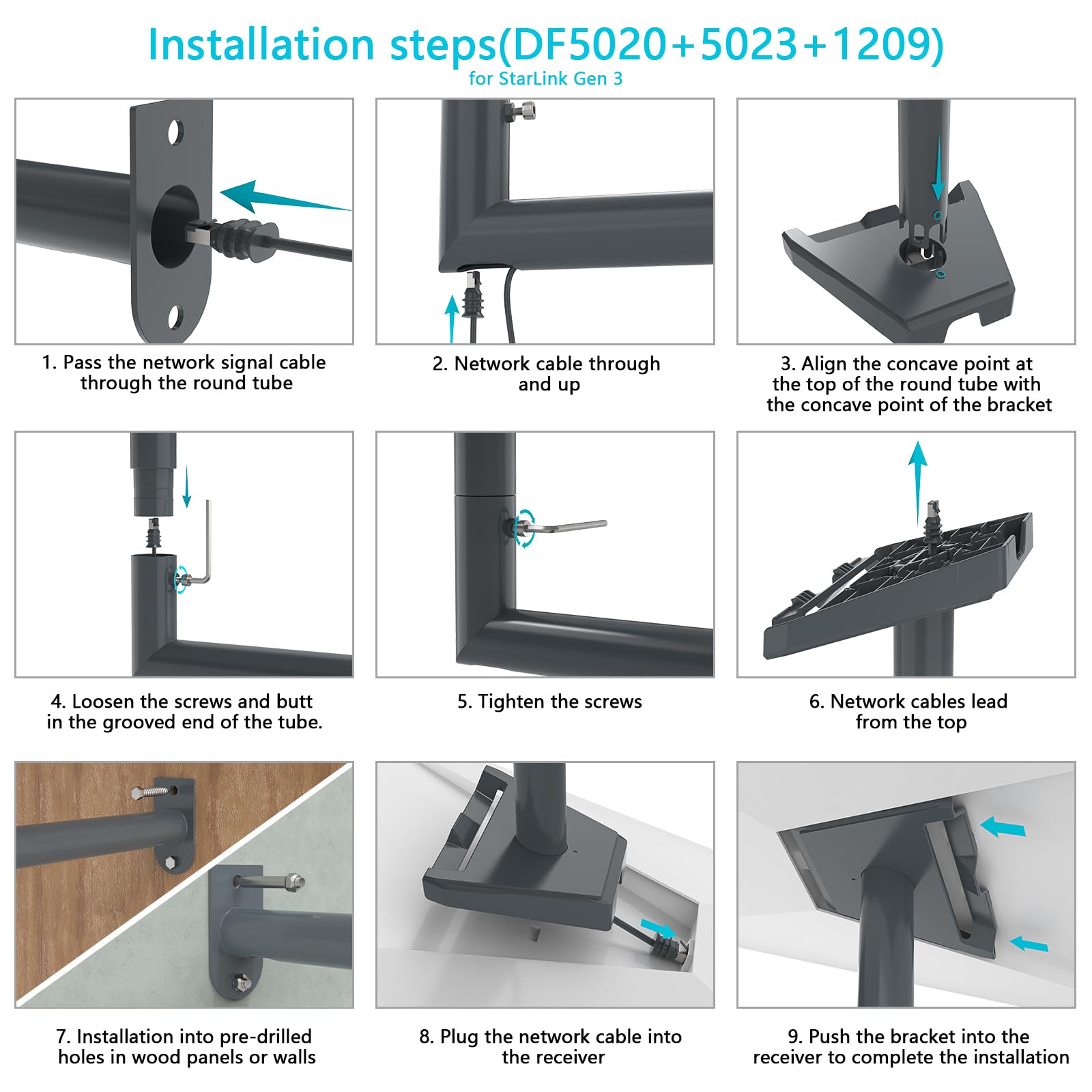 Installation steps(DF5020+5023+1209)
for StarLink Gen 3

1. Pass the network signal cable through the round tube

2. Network cable through and up

3. Align the concave point at the top of the round tube with the concave point of the bracket

4. Loosen the screws and butt in the grooved end of the tube.

5. Tighten the screws

6. Network cables lead from the top

7. Installation into pre-drilled holes in wood panels or walls

8. Plug the network cable into the receiver

9. Push the bracket into the receiver to complete the installation