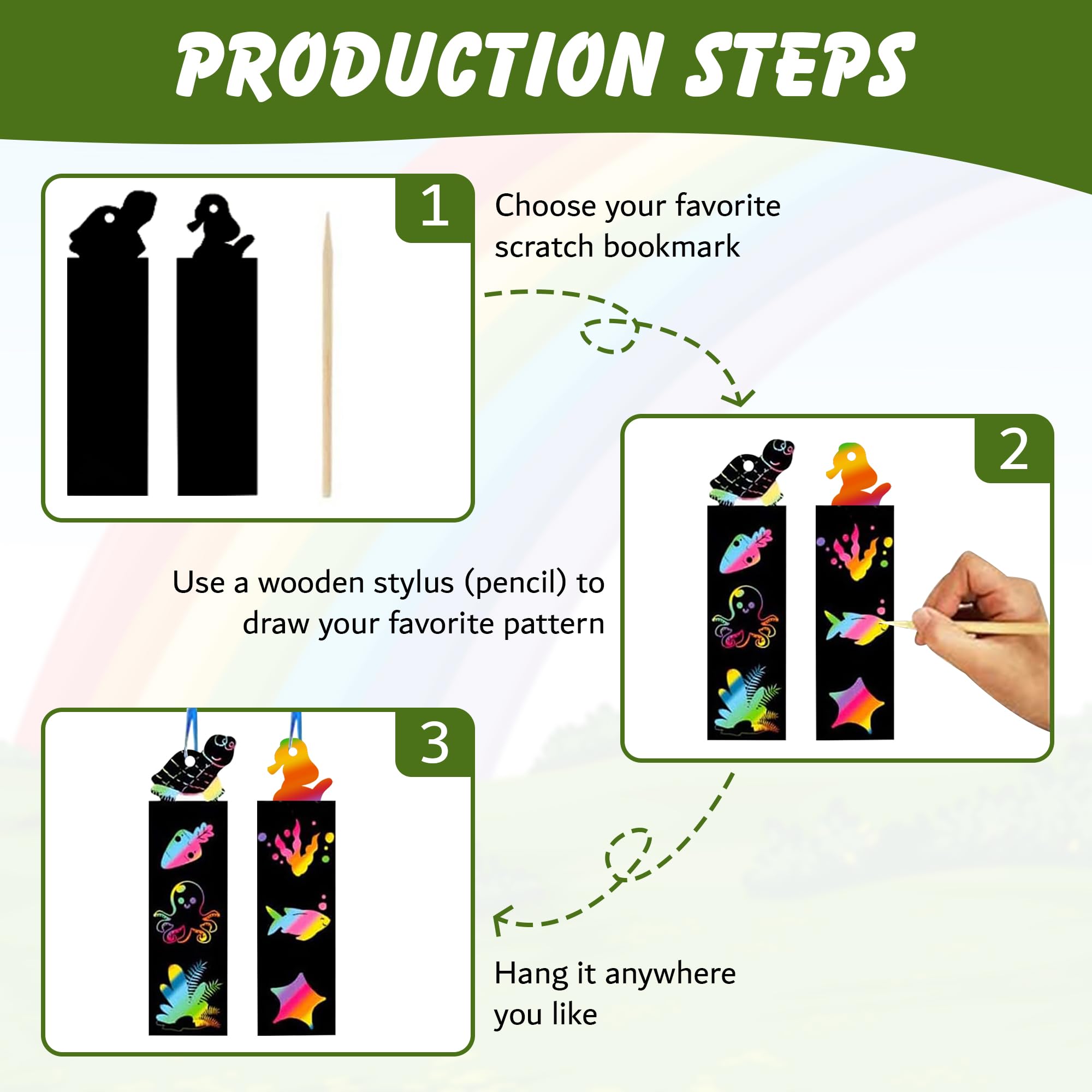 PRODUCTION STEPS

1

Choose your favorite scratch bookmark

2

Use a wooden stylus (pencil) to draw your favorite pattern

3

Hang it anywhere you like