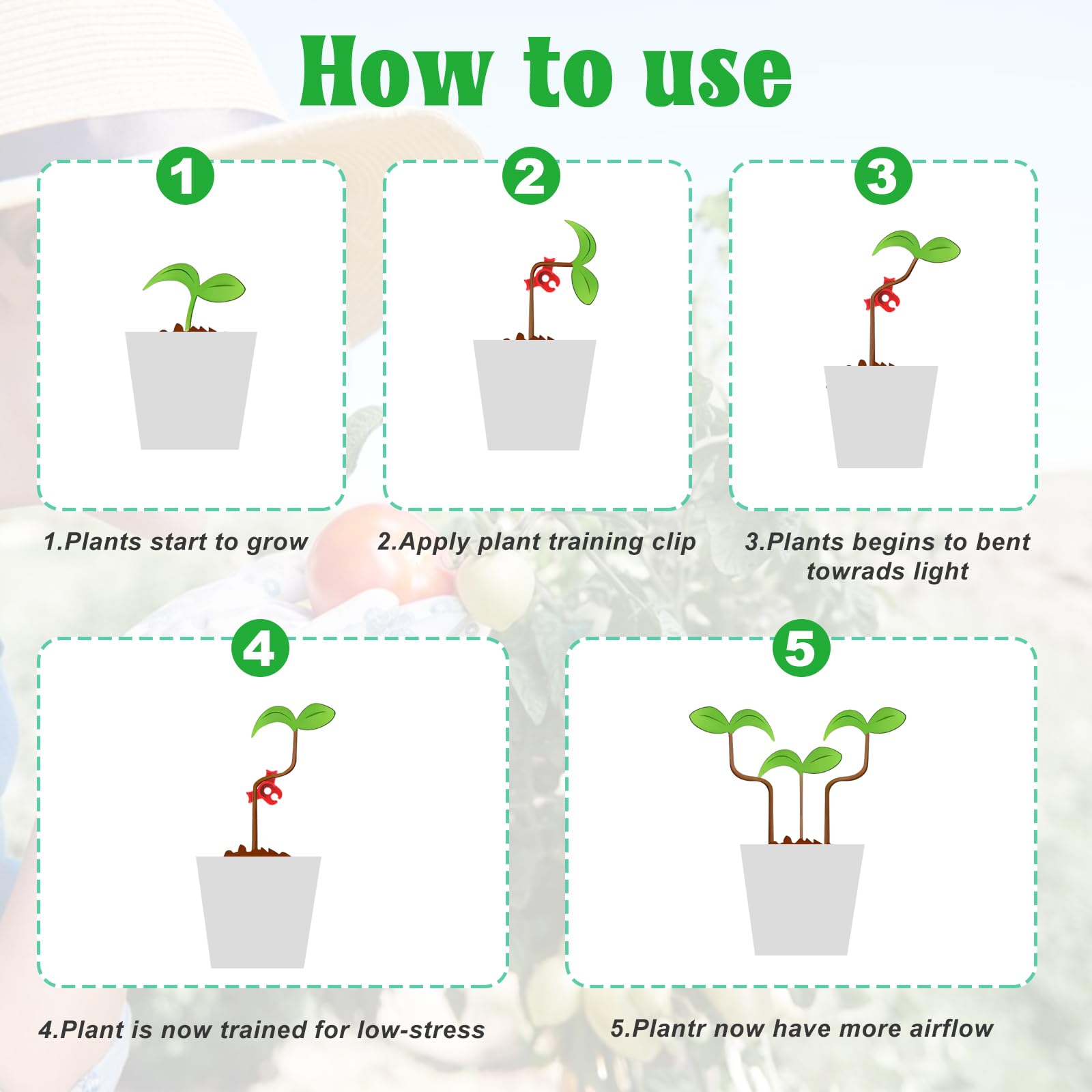 How to use

1

1.Plants start to grow

2

2.Apply plant training clip

3

3.Plants begins to bent towrads light

4

4.Plant is now trained for low-stress

5

5.Plantr now have more airflow