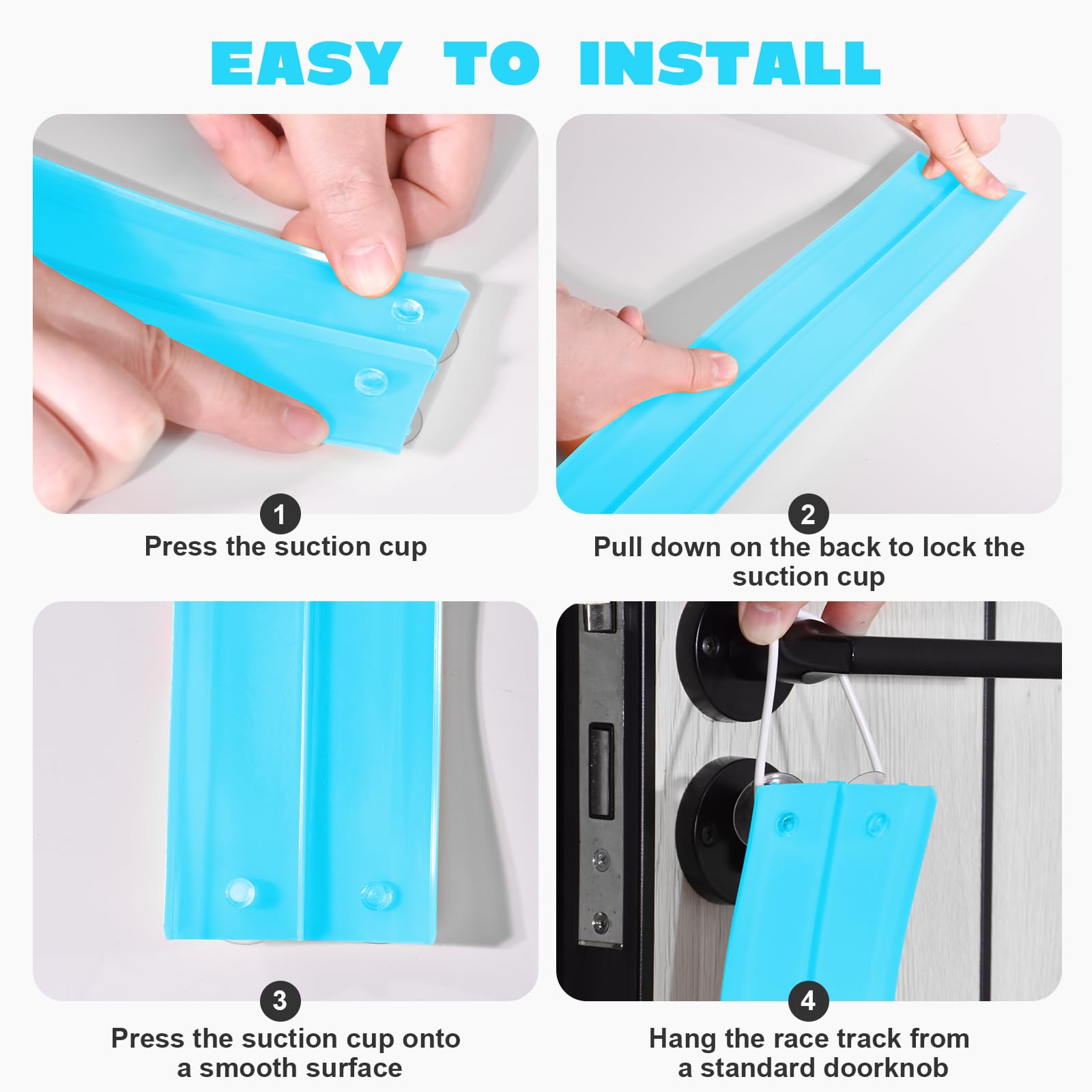 EASY TO INSTALL

1
Press the suction cup

2
Pull down on the back to lock the suction cup

3
Press the suction cup onto a smooth surface

4
Hang the race track from a standard doorknob