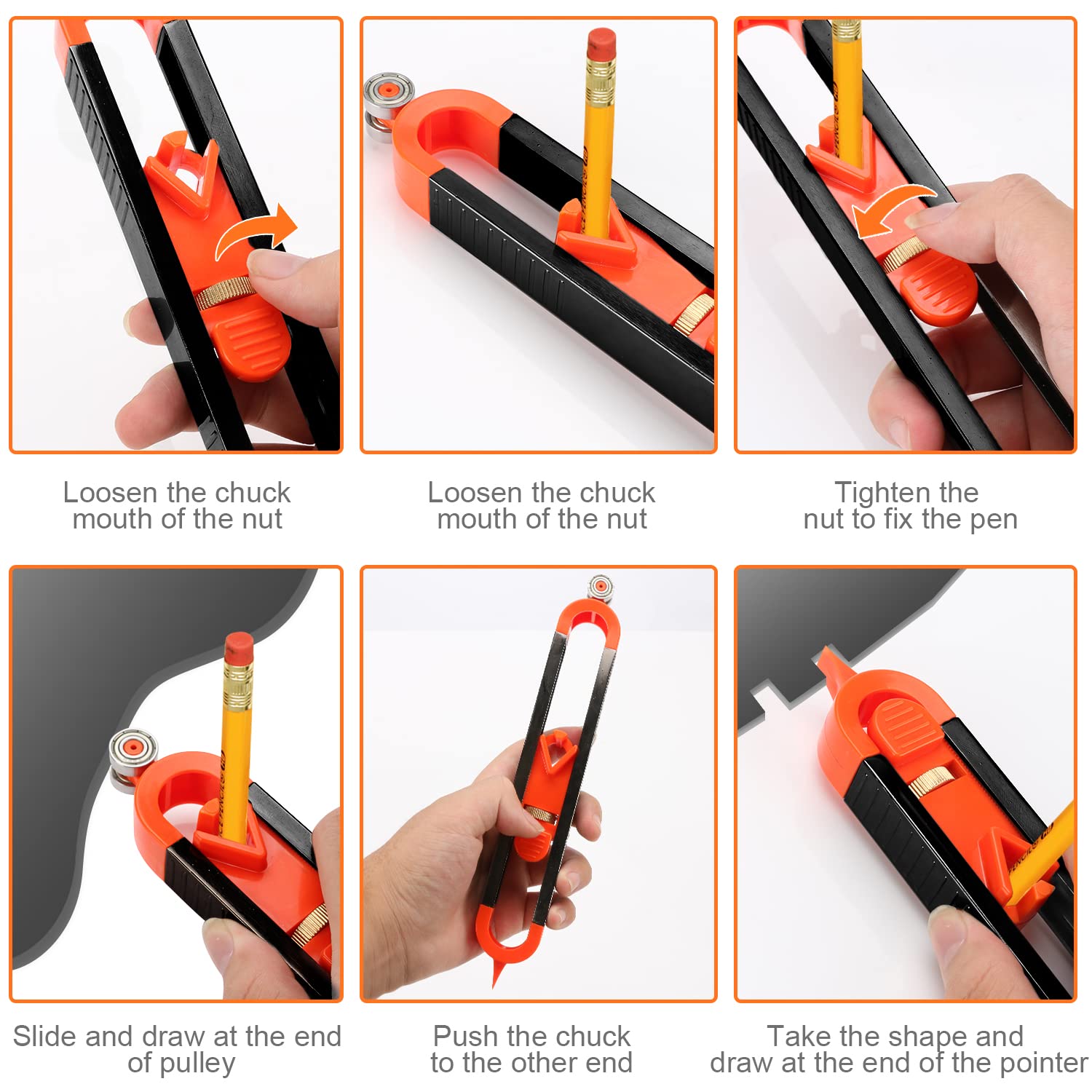 Loosen the chuck mouth of the nut

Loosen the chuck mouth of the nut

Tighten the nut to fix the pen

Slide and draw at the end of pulley

Push the chuck to the other end

Take the shape and draw at the end of the pointer