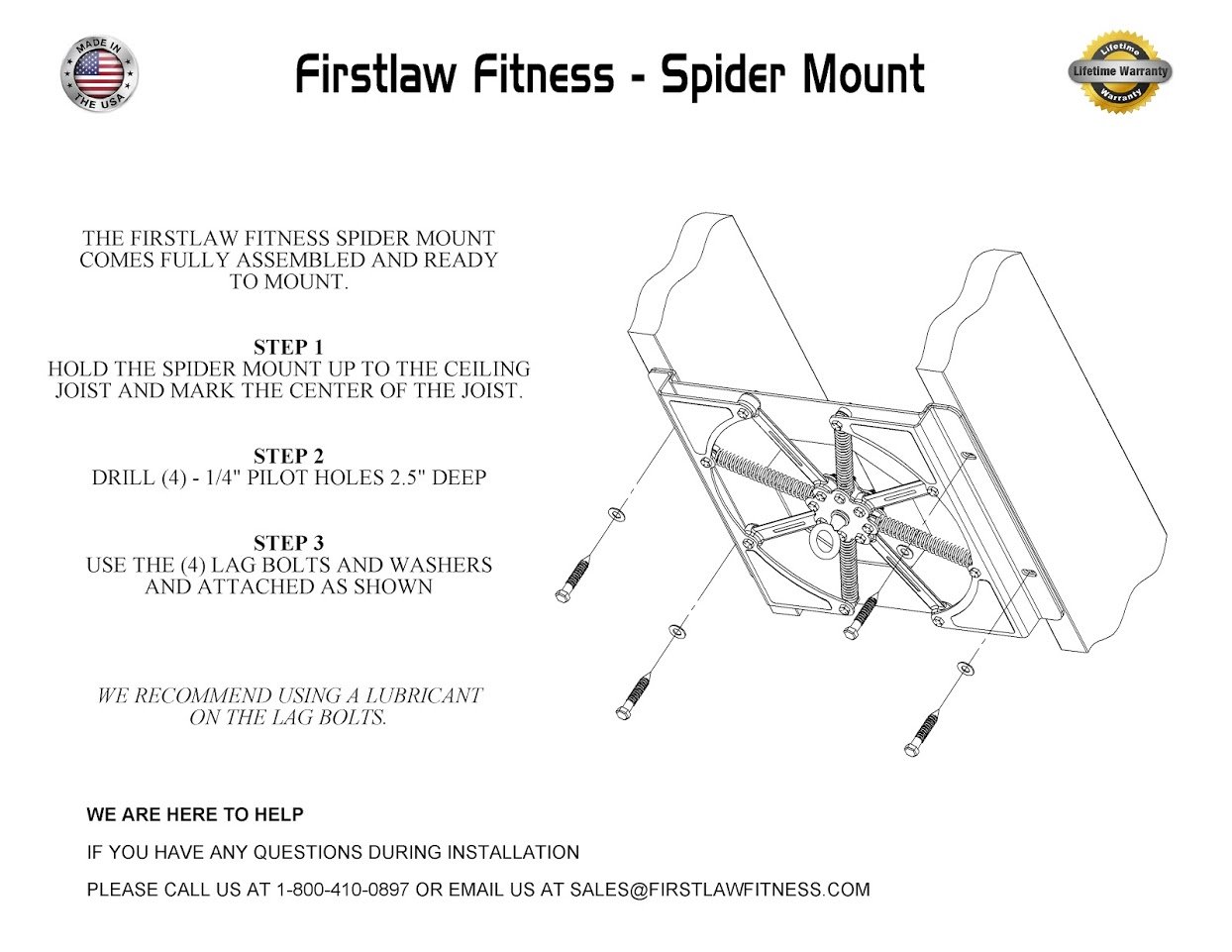 MADE IN THE USA

Firstlaw Fitness - Spider Mount

Lifetime
Lifetime Warranty
Warranty

THE FIRSTLAW FITNESS SPIDER MOUNT COMES FULLY ASSEMBLED AND READY TO MOUNT.

STEP 1
HOLD THE SPIDER MOUNT UP TO THE CEILING JOIST AND MARK THE CENTER OF THE JOIST.

STEP 2
DRILL (4) - 1/4" PILOT HOLES 2.5" DEEP

STEP 3
USE THE (4) LAG BOLTS AND WASHERS AND ATTACHED AS SHOWN

WE RECOMMEND USING A LUBRICANT ON THE LAG BOLTS.

WE ARE HERE TO HELP

IF YOU HAVE ANY QUESTIONS DURING INSTALLATION

PLEASE CALL US AT 1-800-410-0897 OR EMAIL US AT SALES@FIRSTLAWFITNESS.COM