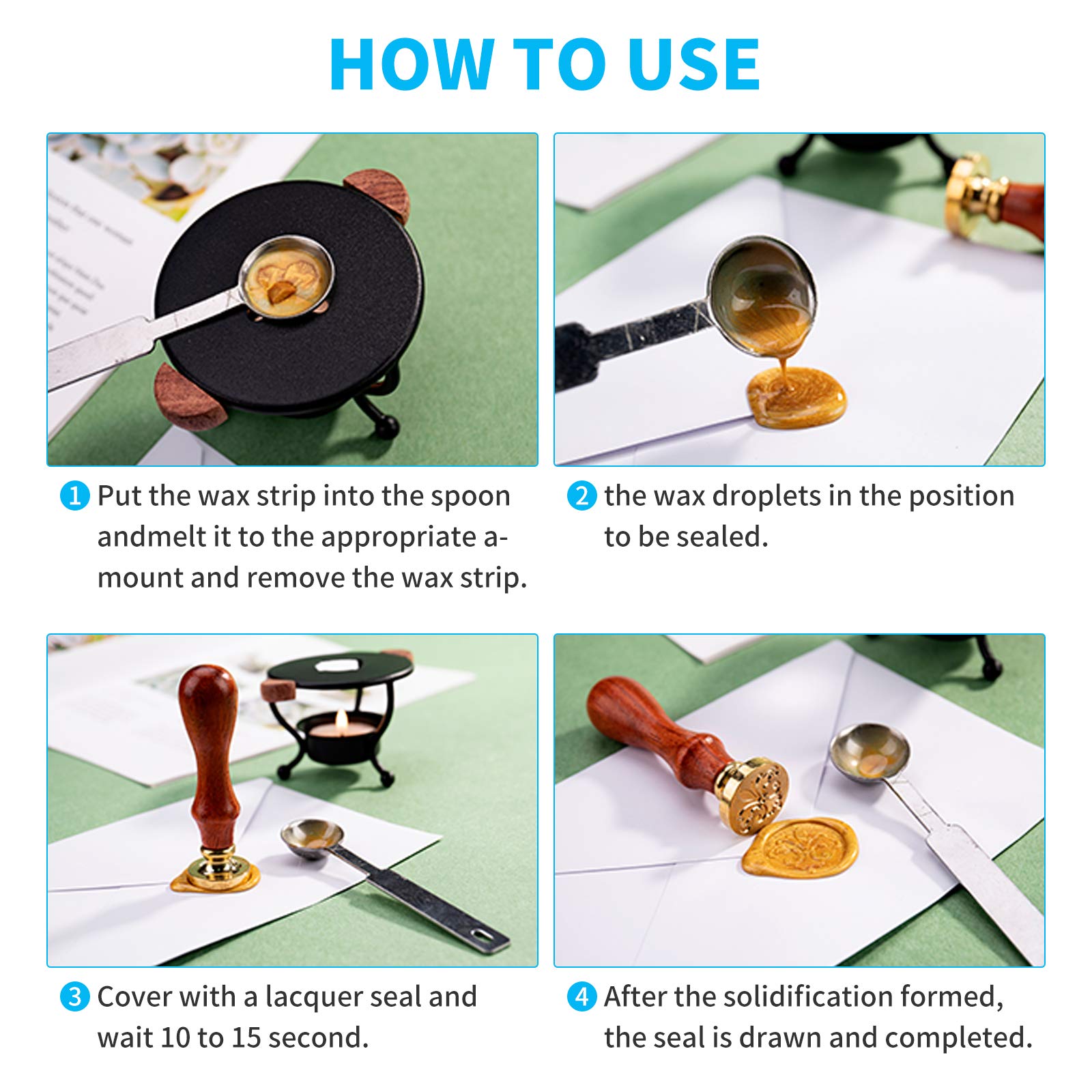 HOW TO USE

1 Put the wax strip into the spoon andmelt it to the appropriate amount and remove the wax strip.

2 the wax droplets in the position to be sealed.

3 Cover with a lacquer seal and wait 10 to 15 second.

4 After the solidification formed, the seal is drawn and completed.