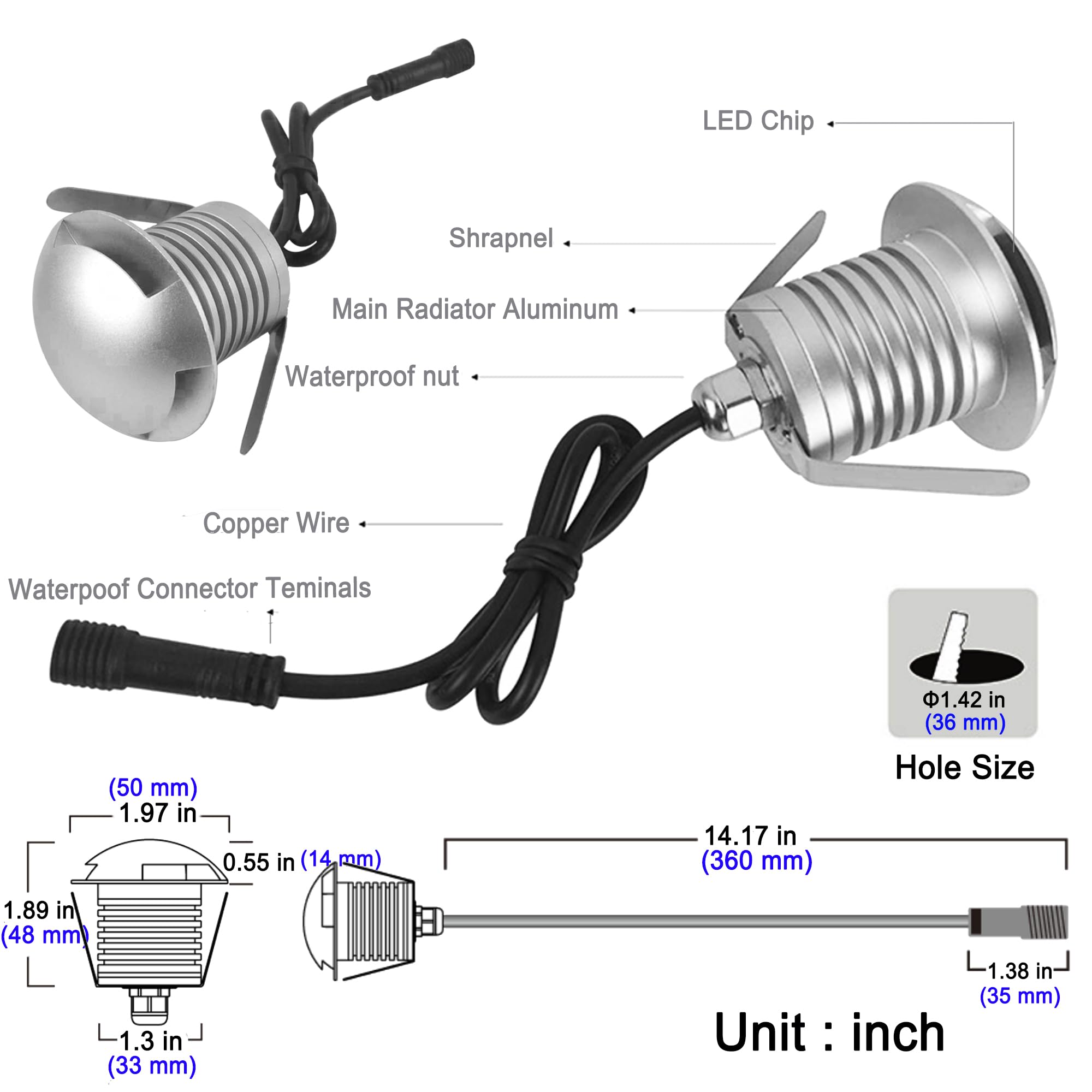 LED Chip

Shrapnel

Main Radiator Aluminum

Waterproof nut

Copper Wire

Waterpoof Connector Teminals

Φ1.42 in
(36 mm)

Hole Size

(50 mm)
1.97 in

0.55 in (14 mm)

1.89 in
(48 mm)

1.3 in
(33 mm)

14.17 in
(360 mm)

1.38 in
(35 mm)

Unit : inch