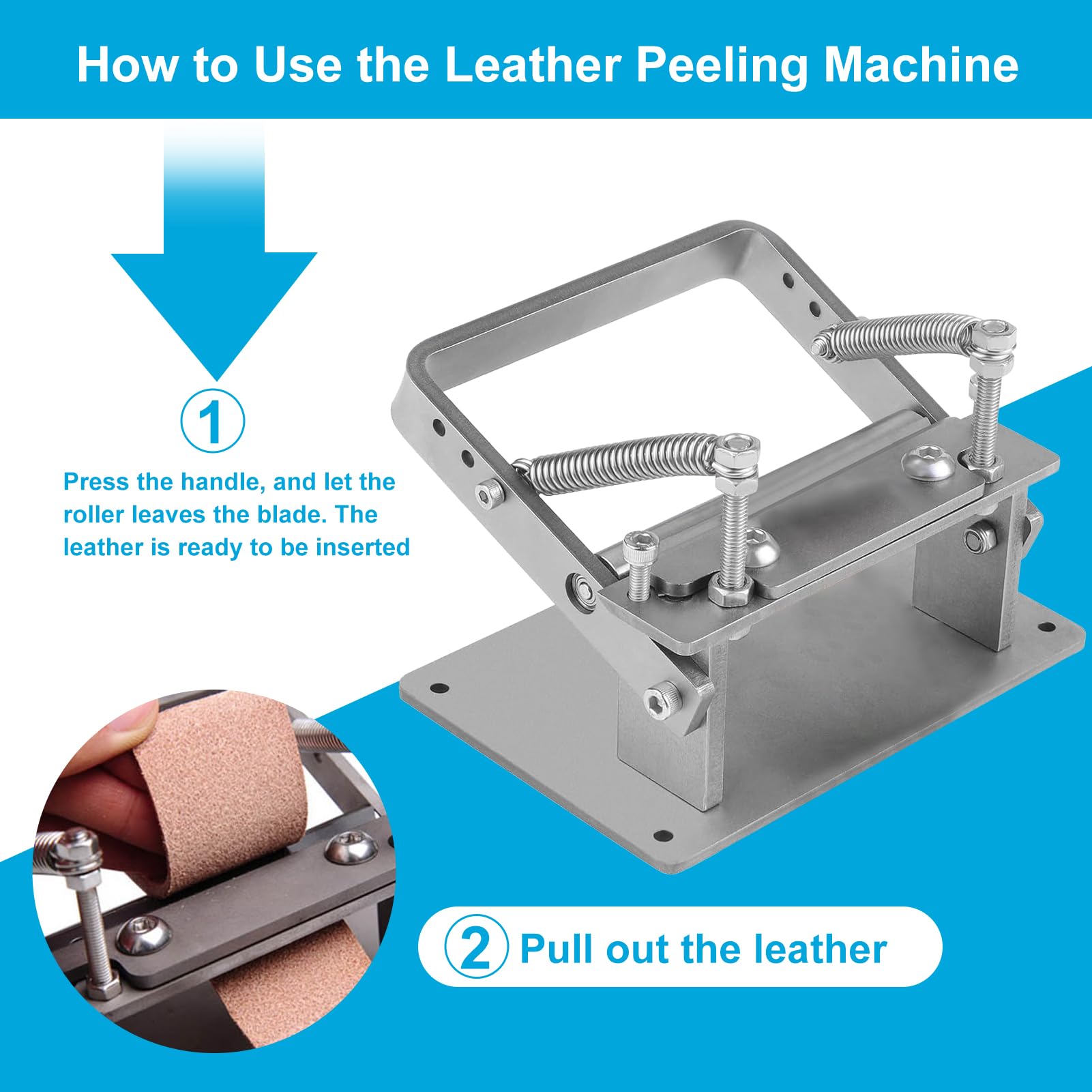 How to Use the Leather Peeling Machine

1

Press the handle, and let the roller leaves the blade. The leather is ready to be inserted

2 Pull out the leather