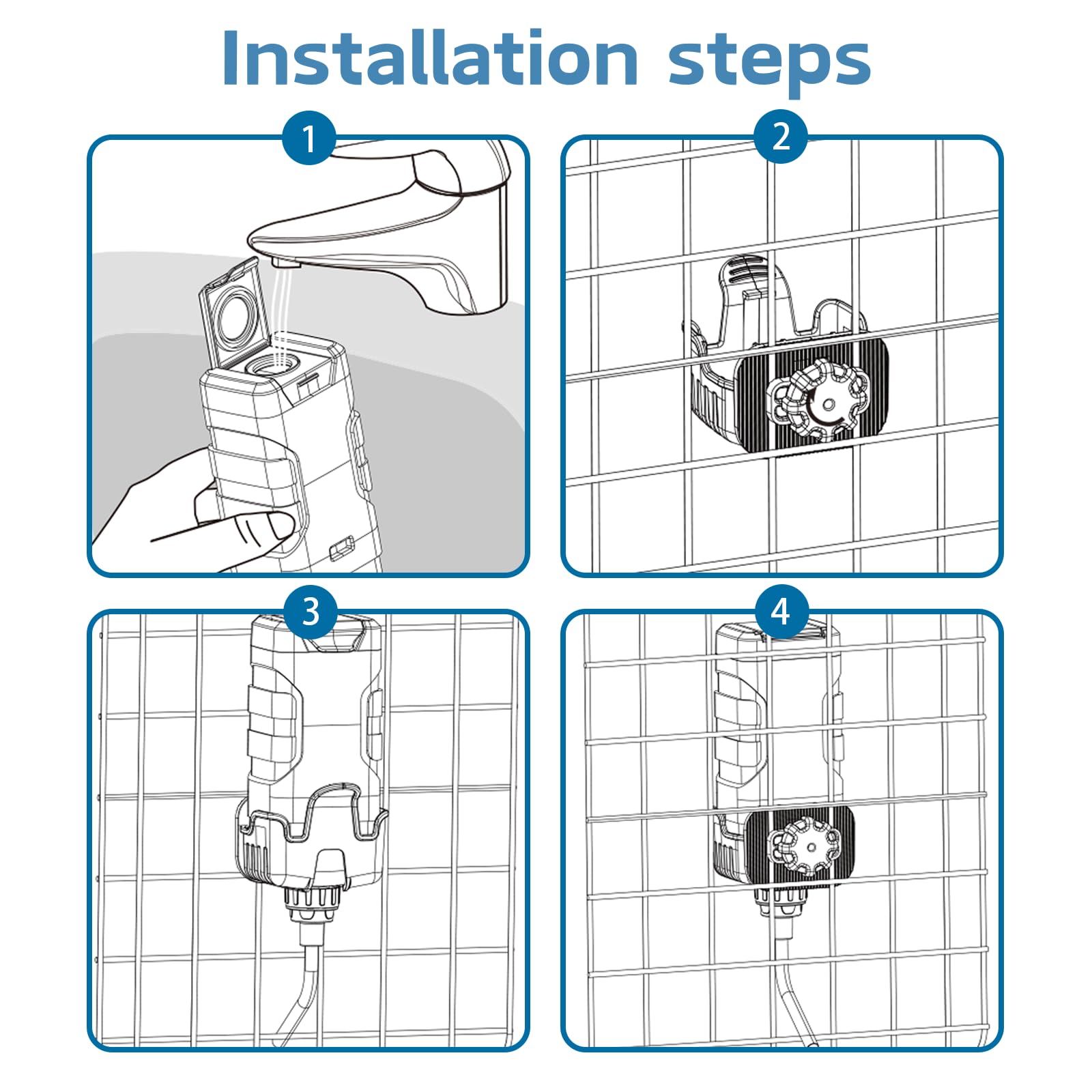 Installation steps

1

2

3

4