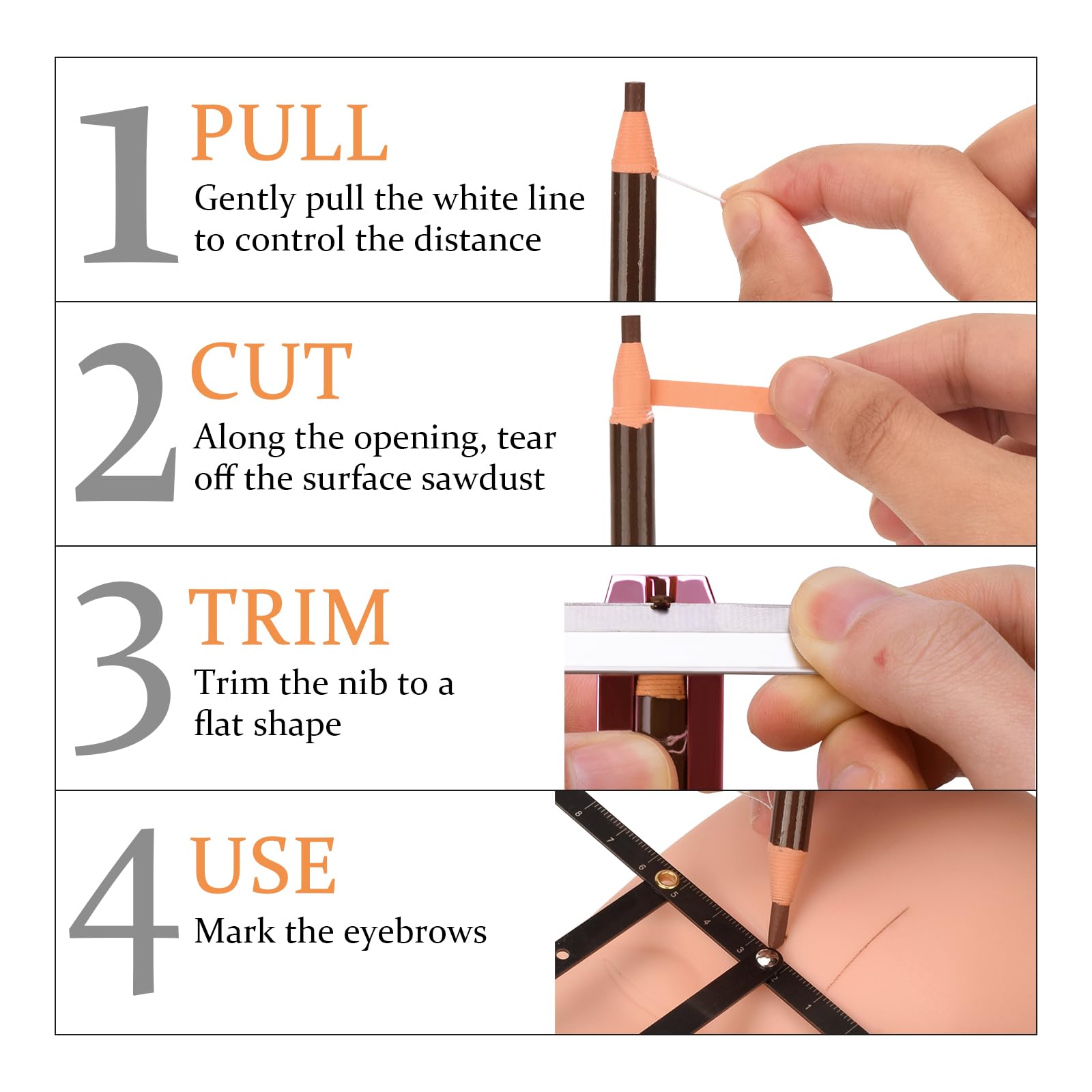 1 PULL
Gently pull the white line to control the distance

2 CUT
Along the opening, tear off the surface sawdust

3 TRIM
Trim the nib to a flat shape

4 USE
Mark the eyebrows

8 7 6 5 4 3 2 1