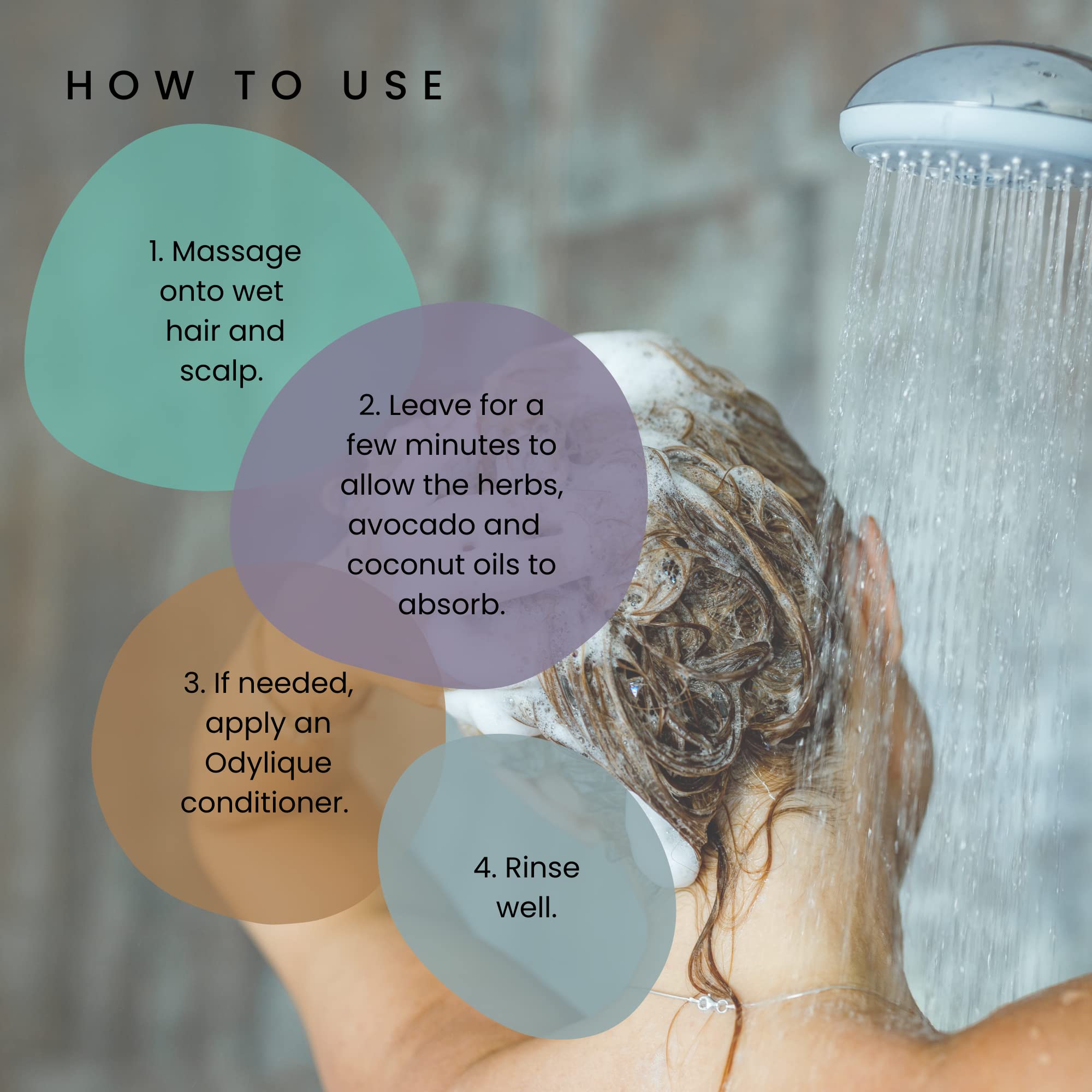 HOW TO USE

1. Massage onto wet hair and scalp.

2. Leave for a few minutes to allow the herbs, avocado and coconut oils to absorb.

3. If needed, apply an Odylique conditioner.

4. Rinse well.