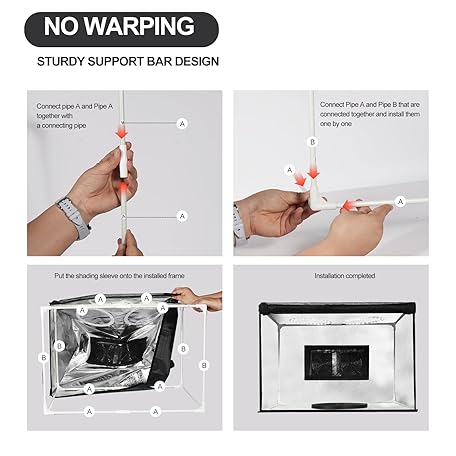 NO WARPING

STURDY SUPPORT BAR DESIGN

Connect pipe A and Pipe A together with a connecting pipe

A

A

Connect Pipe A and Pipe B that are connected together and install them one by one

B

A

A

Put the shading sleeve onto the installed frame

A A
A A
B B
B B
A A
A A

Installation completed